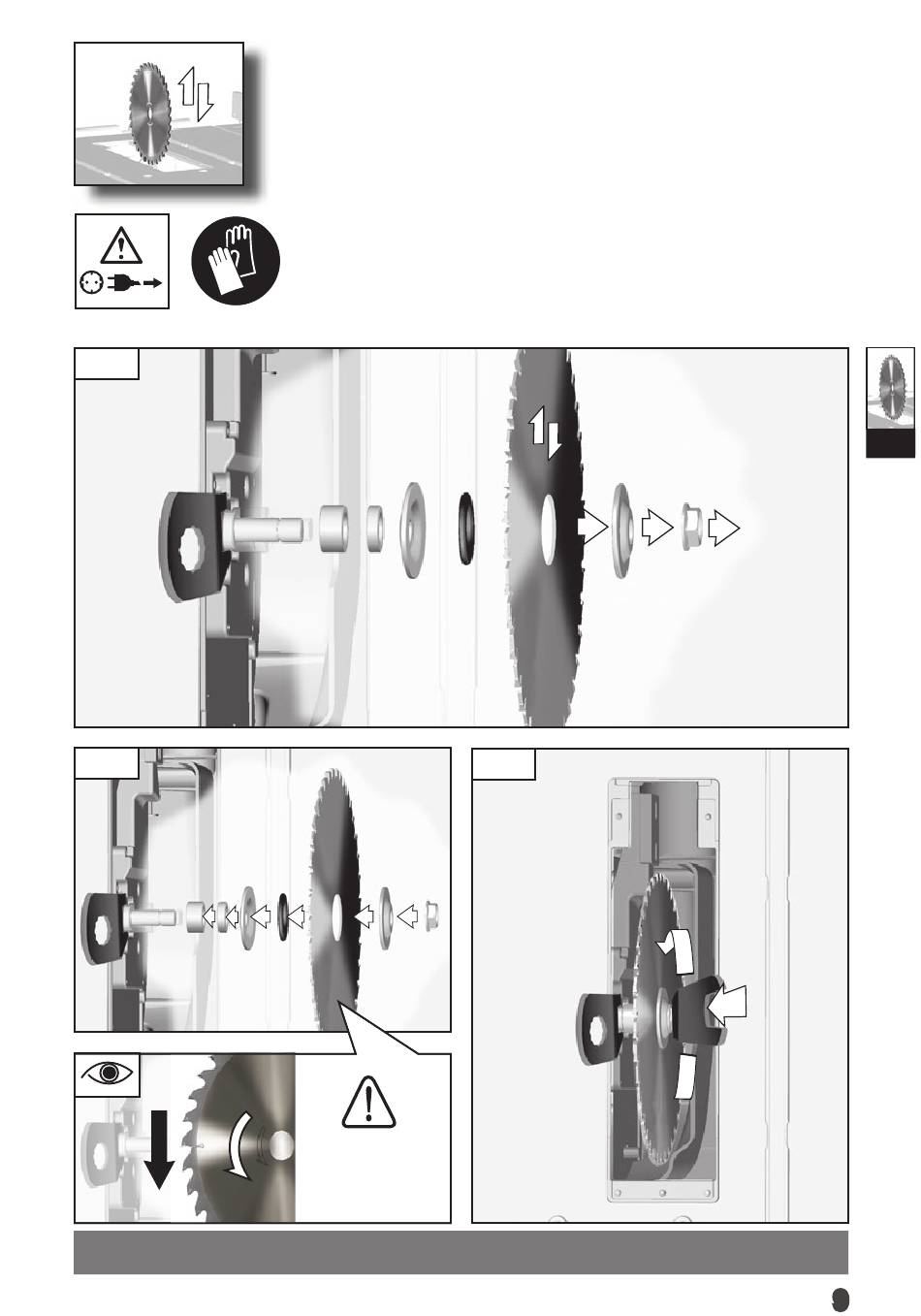 9