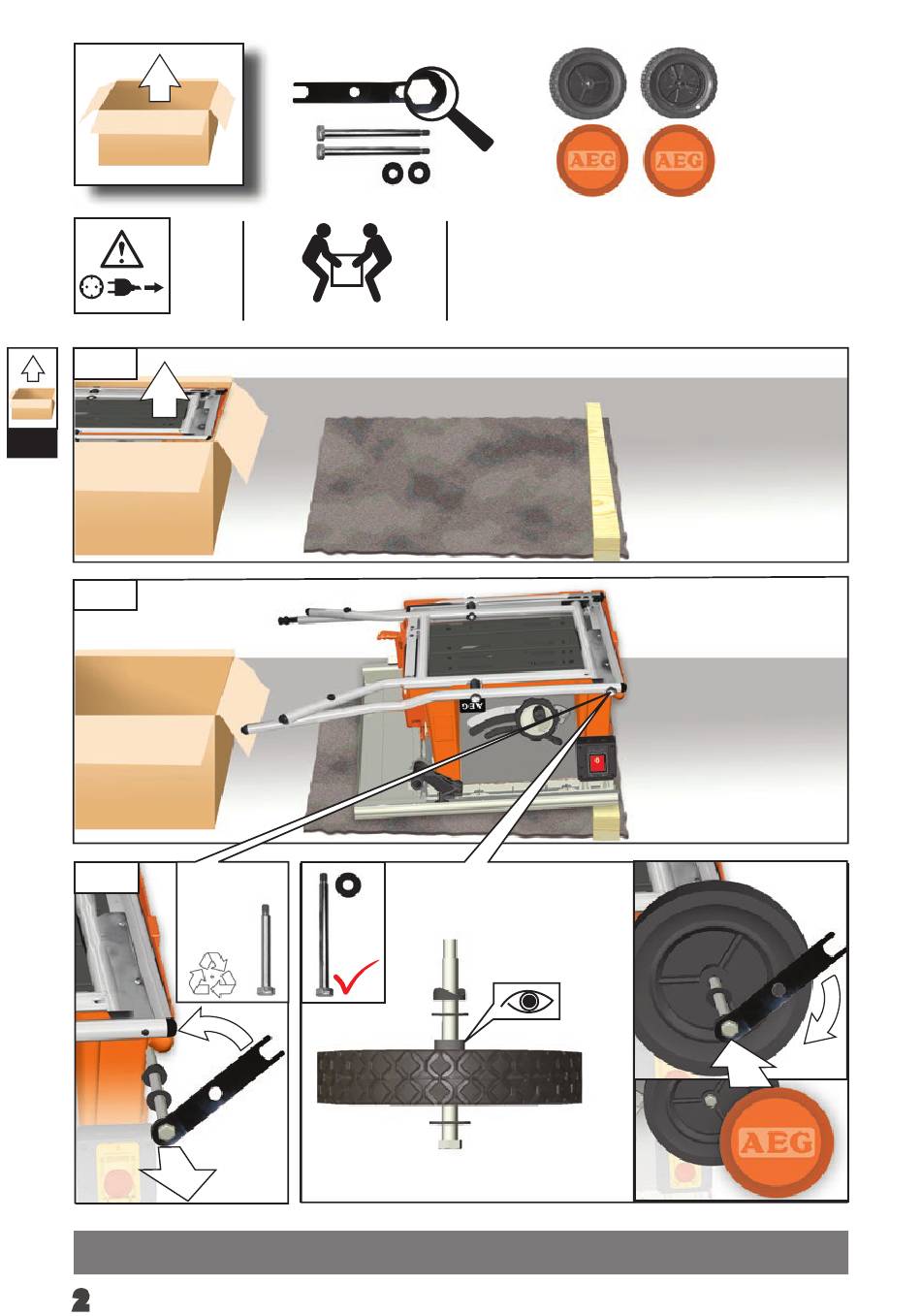 AEG AEG

AEG

AEG

2