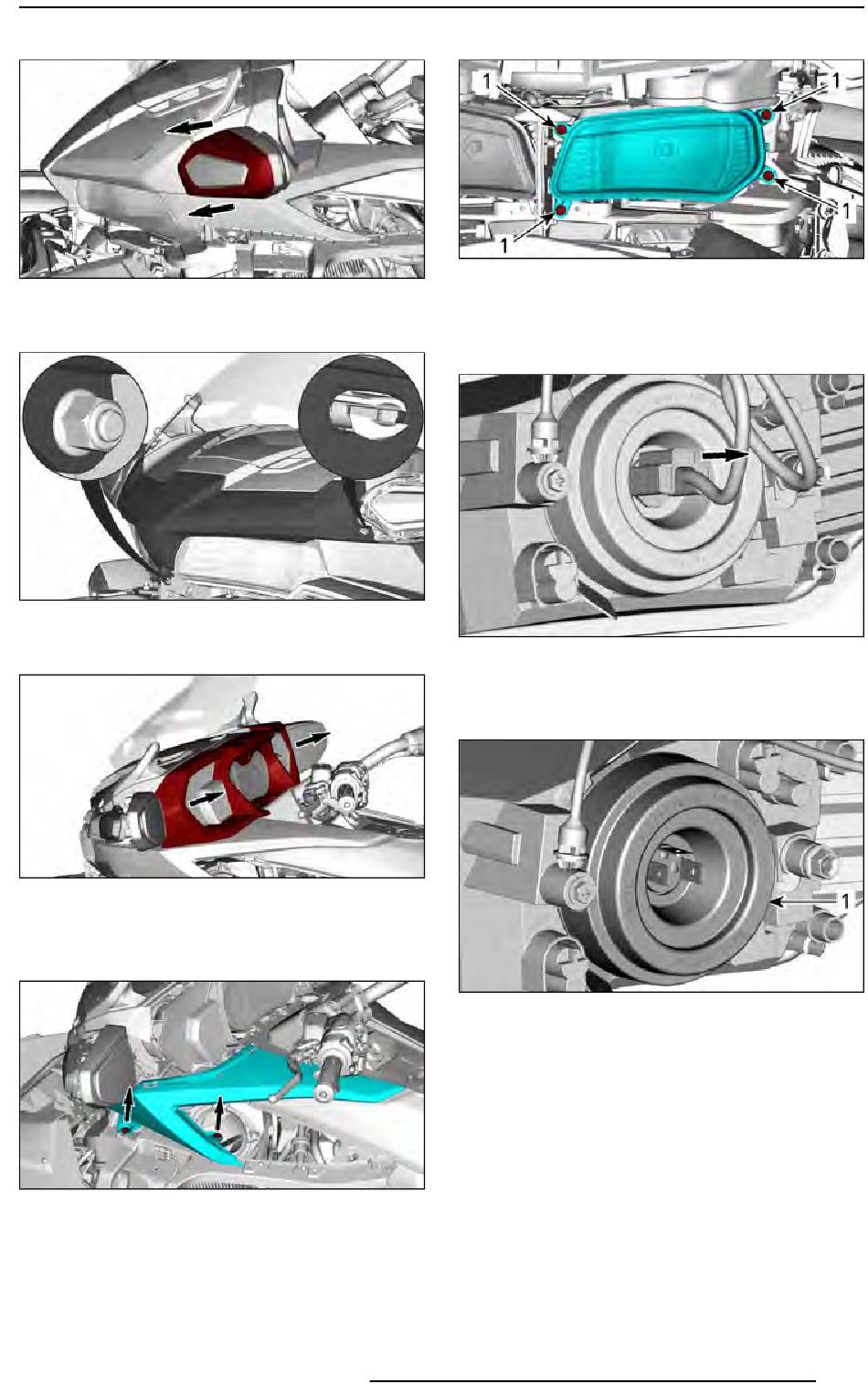 1
1
1
1

1