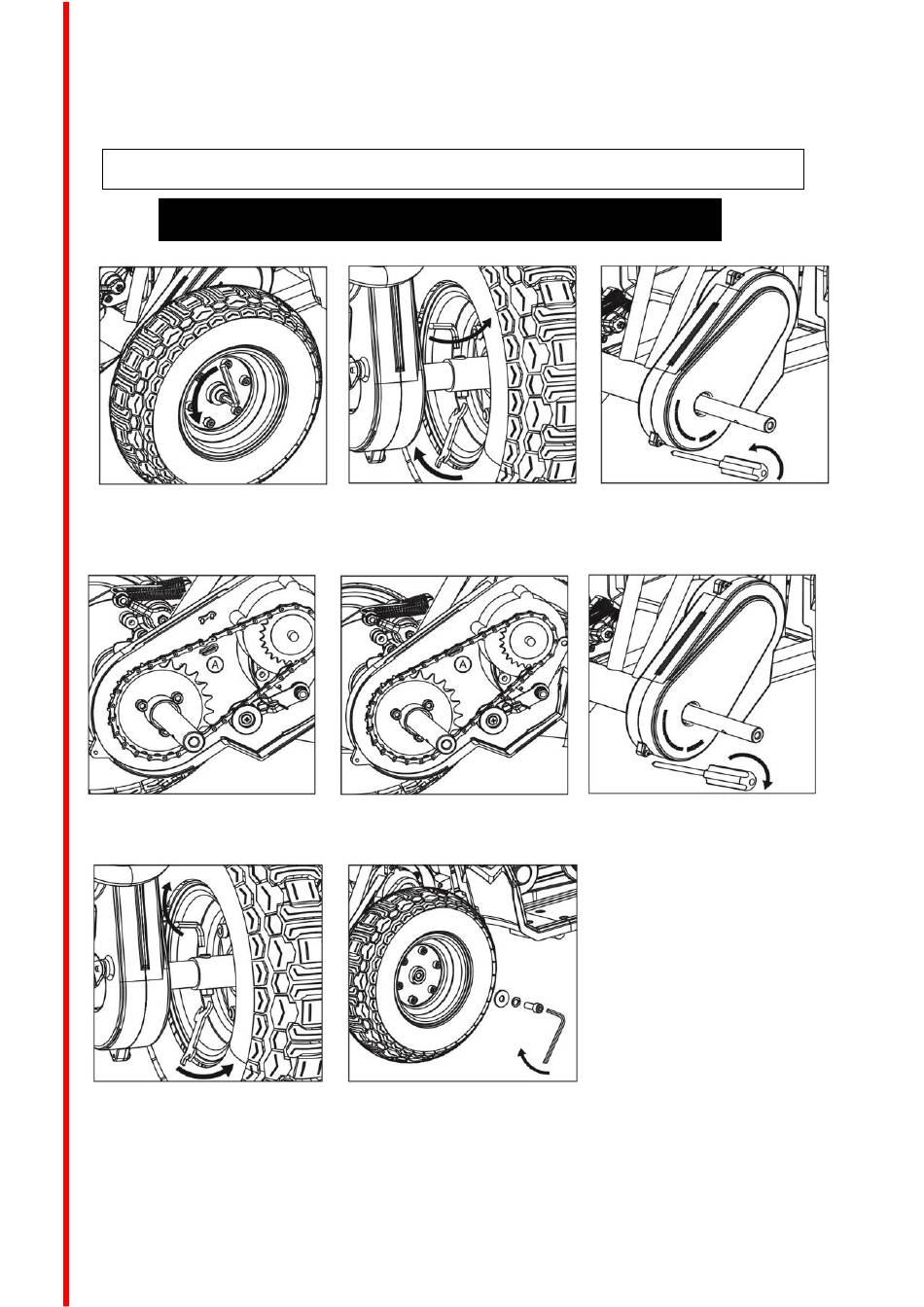 A

A