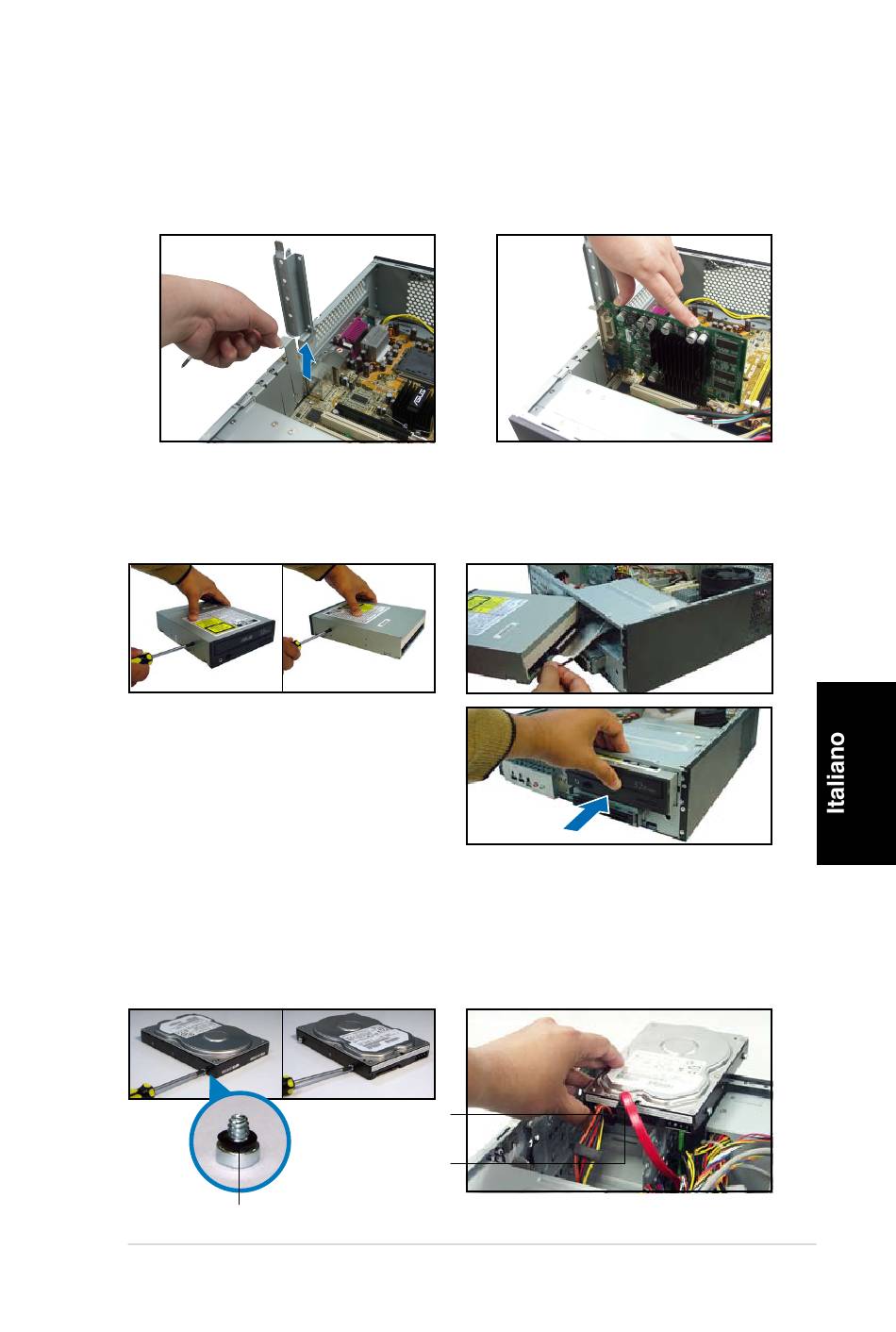 Italiano