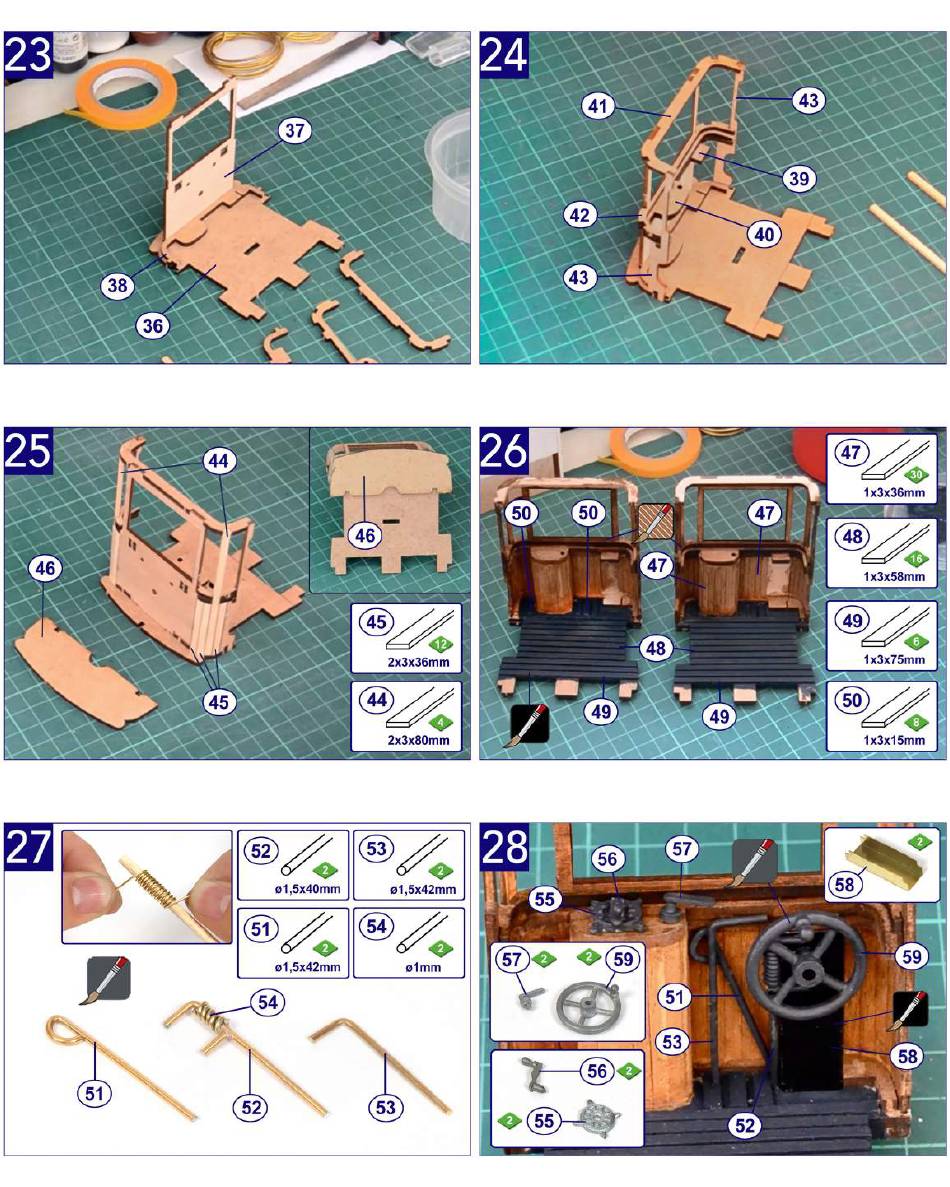 23
37
38
36

24
41
43
39
42
40
43

25
44
46
46
45
45
12
2x3x36mm
44
4
2x3x80mm

26
50
50
47
47
48
49
49
47
30
1x3x36mm
48
16
1x3x58mm
49
6
1x3x75mm
50
8
1x3x15mm

27
52
2
ø1,5x40mm
53
2
ø1,5x42mm
51
2
ø1,5x42mm
54
2
ø1mm
54
51
52
53

28
56
57
55
58
2
57
2
2
59
59
51
53
58
56
2
2
55
52