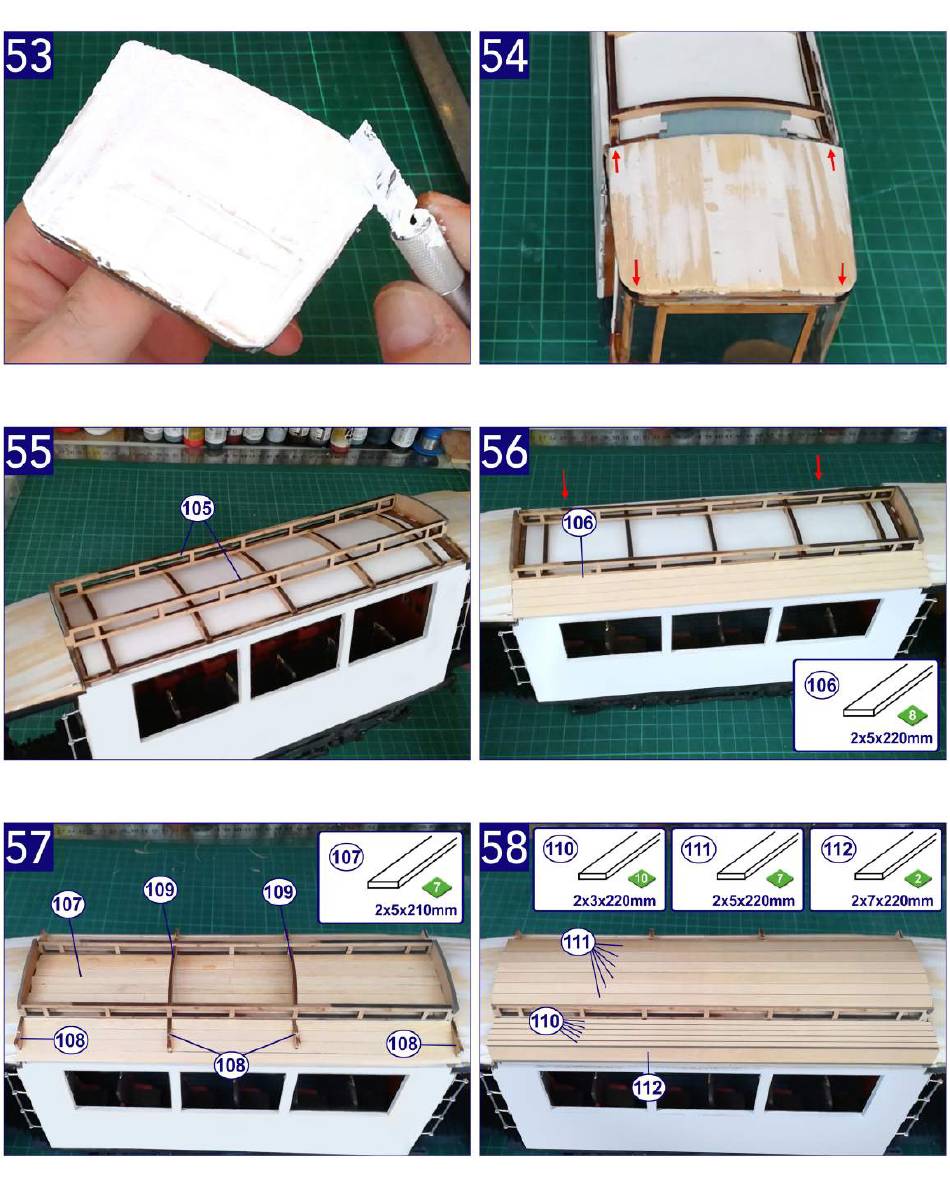 53

54

55

105

56

106

106

8

2x5x220mm

57

107

7

2x5x210mm

107

109

109

108

108

108

58

110

10

2x3x220mm

111

7

2x5x220mm

112

2

2x7x220mm

111

110

112