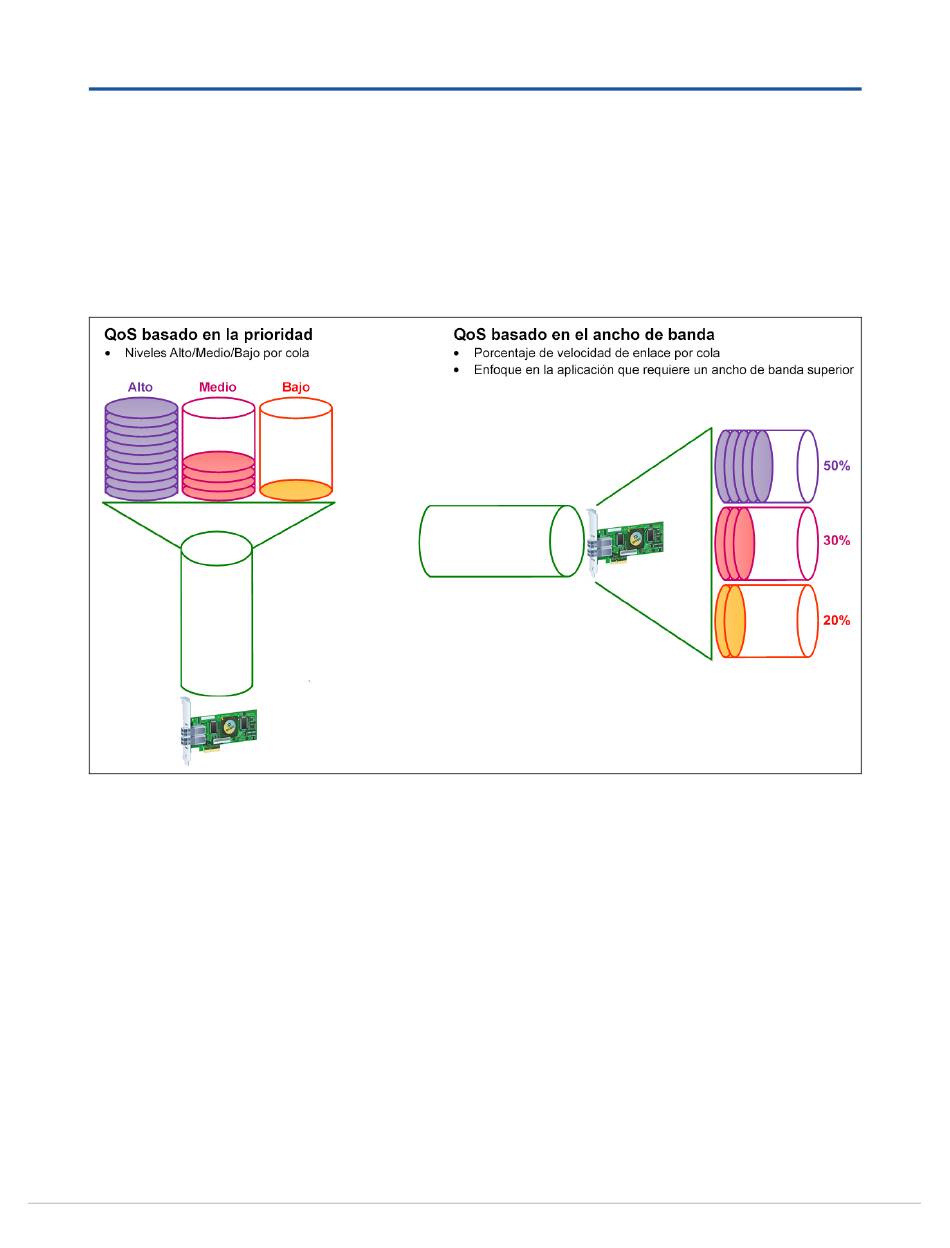 QoS basado en la prioridad
• Niveles Alto/Medio/Bajo por cola

Alto
Medio
Bajo

QoS basado en el ancho de banda
• Porcentaje de velocidad de enlace por cola
• Enfoque en la aplicación que requiere un ancho de banda superior

50%
30%
20%