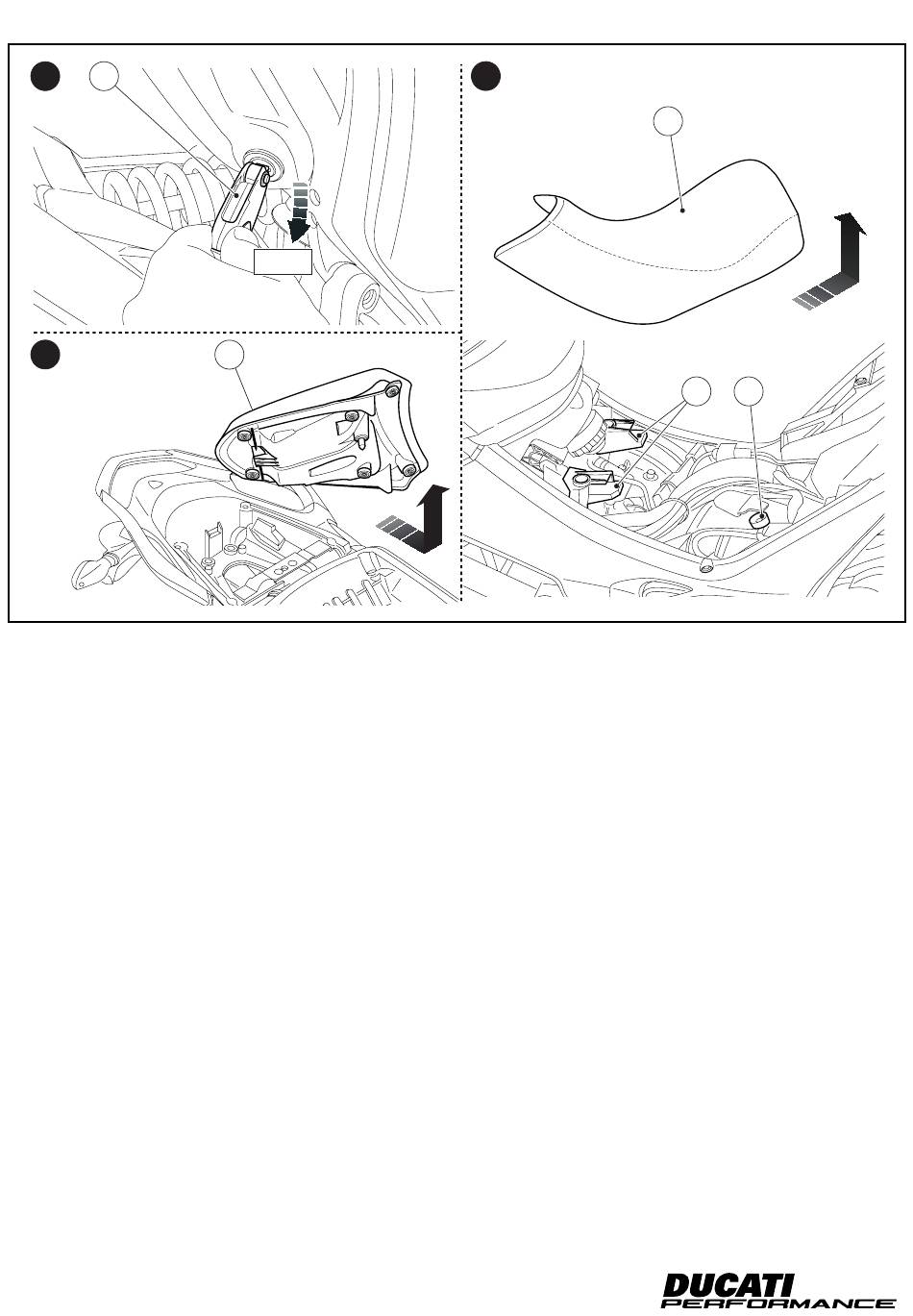 DUCATI
PERFORMANCE