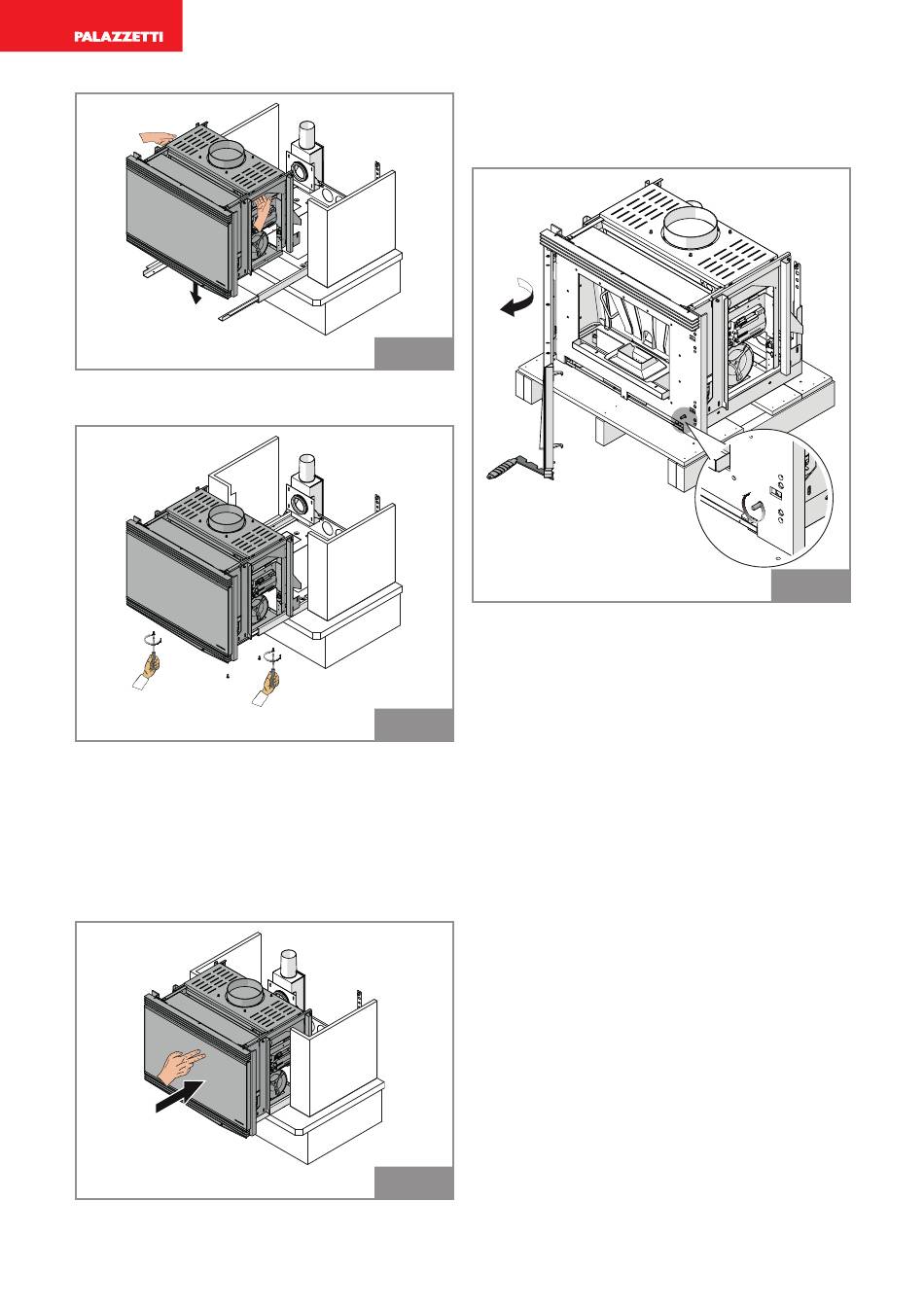 PALAZZETTI