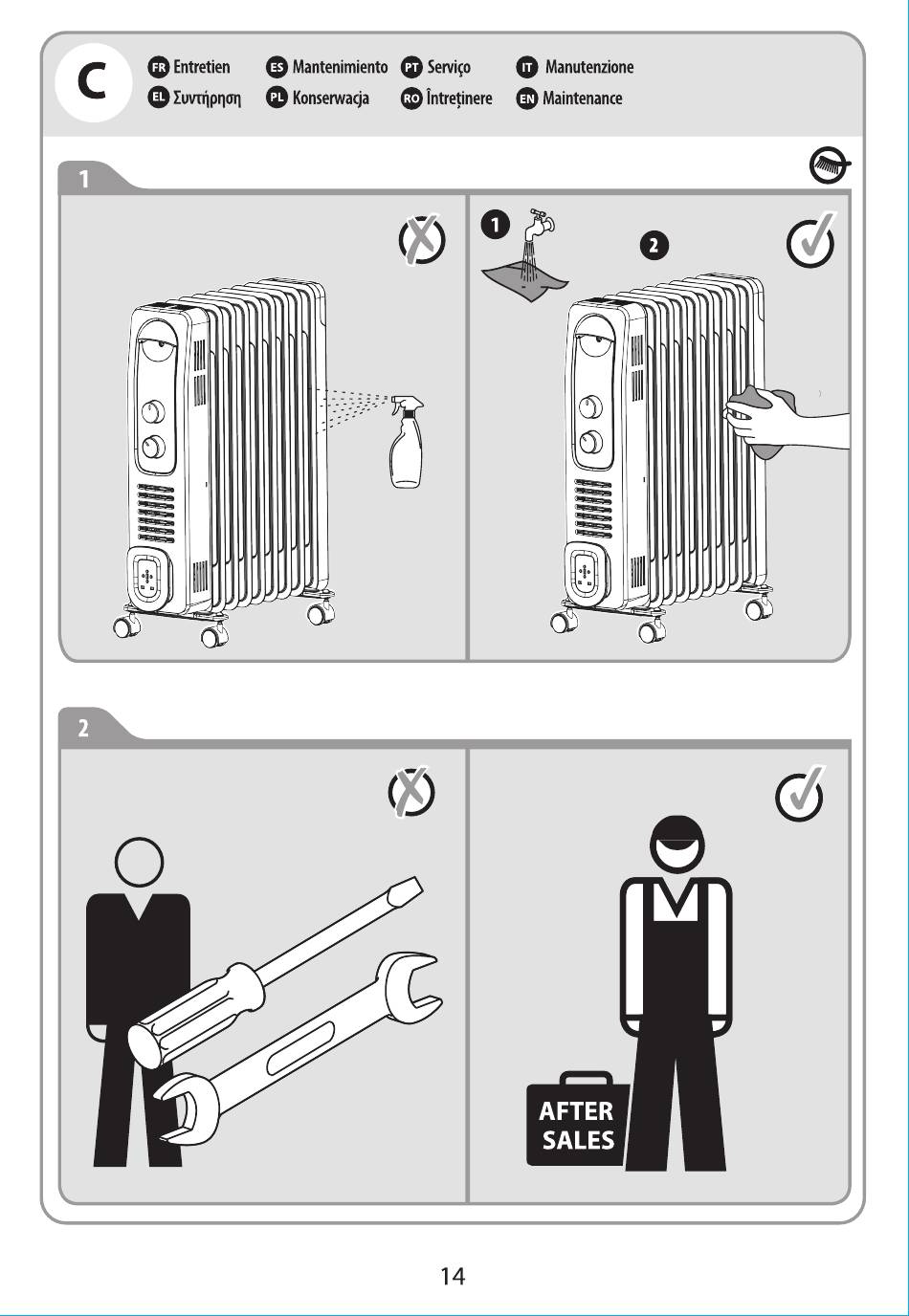 C

FR Entretien
ES Mantenimiento
PT Serviço
IT Manutenzione
EL Συντήρηση
PL Konserwacja
RO Întreținere
EN Maintenance

1

1

2

2

AFTER SALES

14