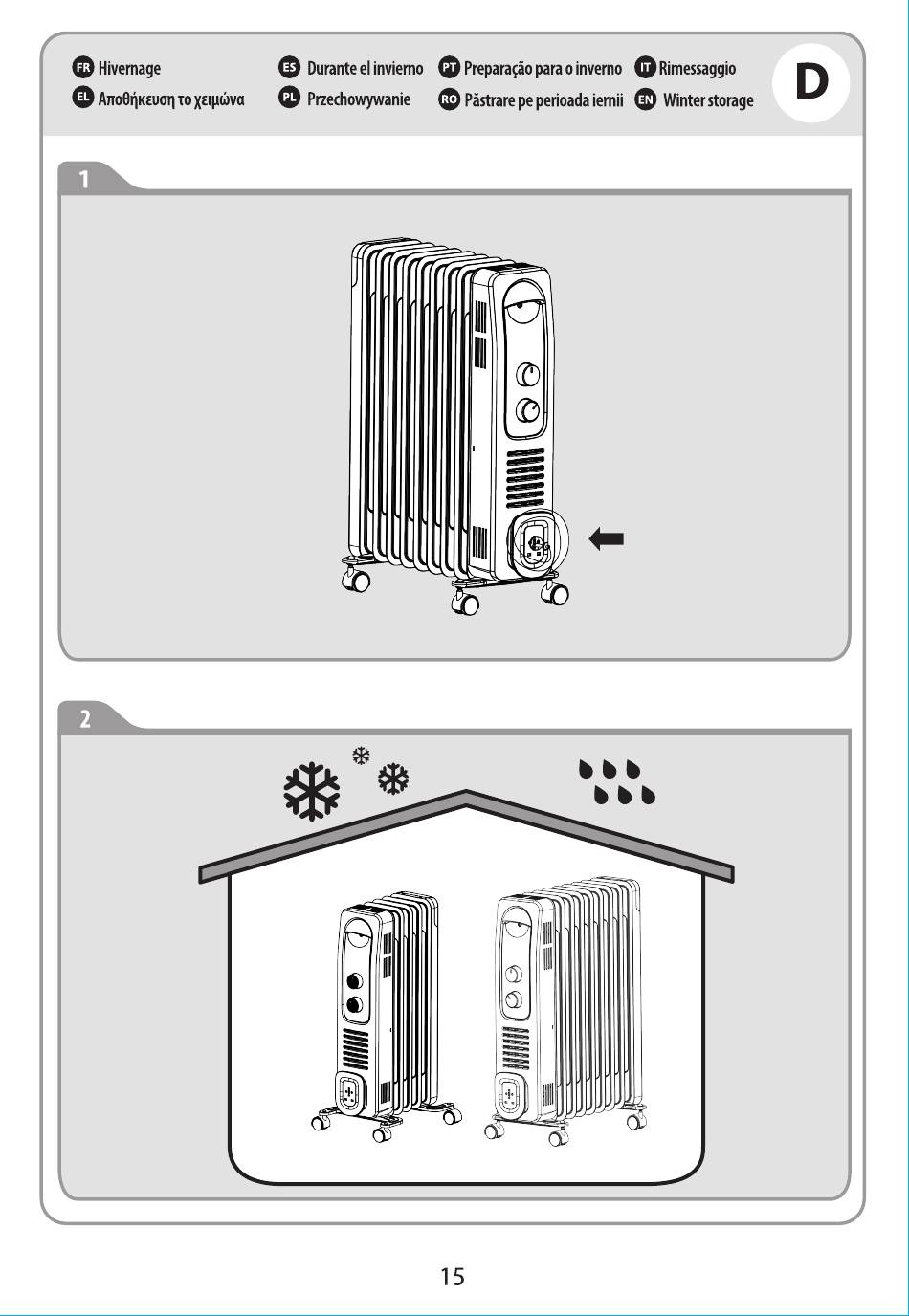 FR Hivernage
EL Αποθήκευση το χειμώνα
ES Durante el invierno
PL Przechowywanie
PT Preparação para o inverno
RO Păstrare pe perioada iernii
IT Rimessaggio
EN Winter storage

D

1

2

15