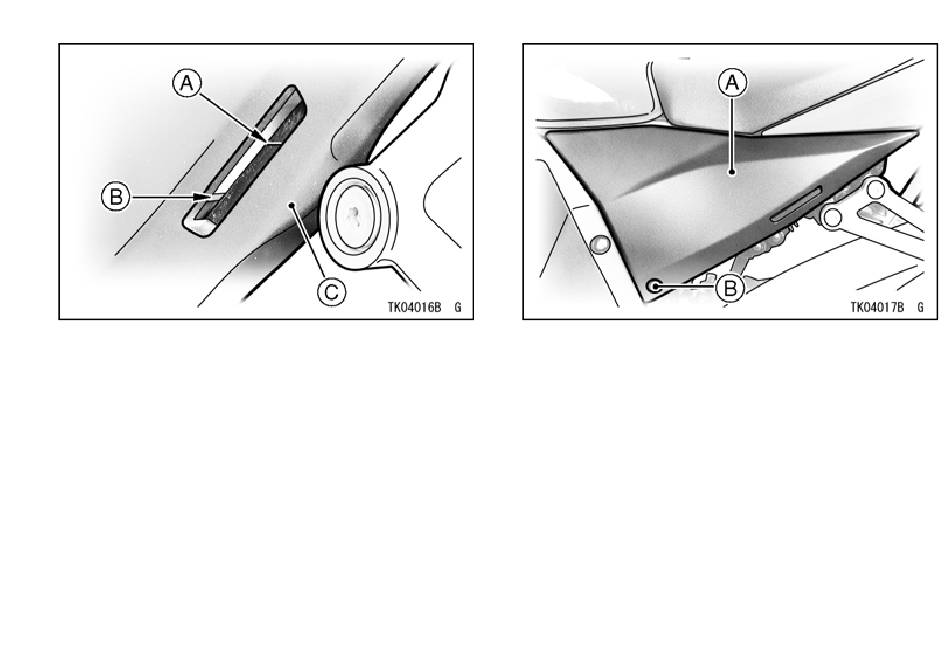 A
B
C
TK04016B G

A
B
TK04017B G