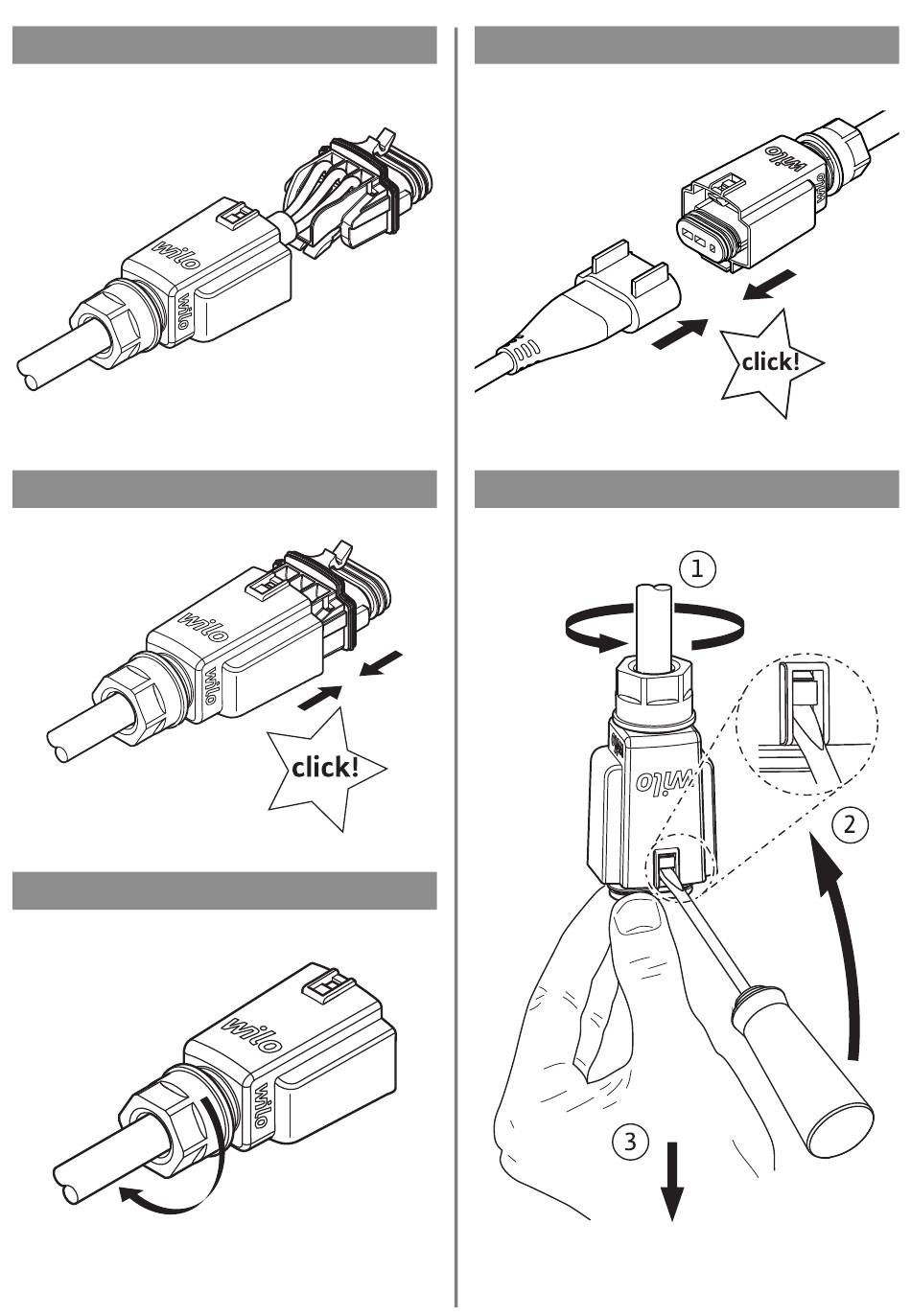 wilo
wilo

wilo
wilo
click!

wilo
wilo
click!

wilo
wilo

1
wilo
2
3