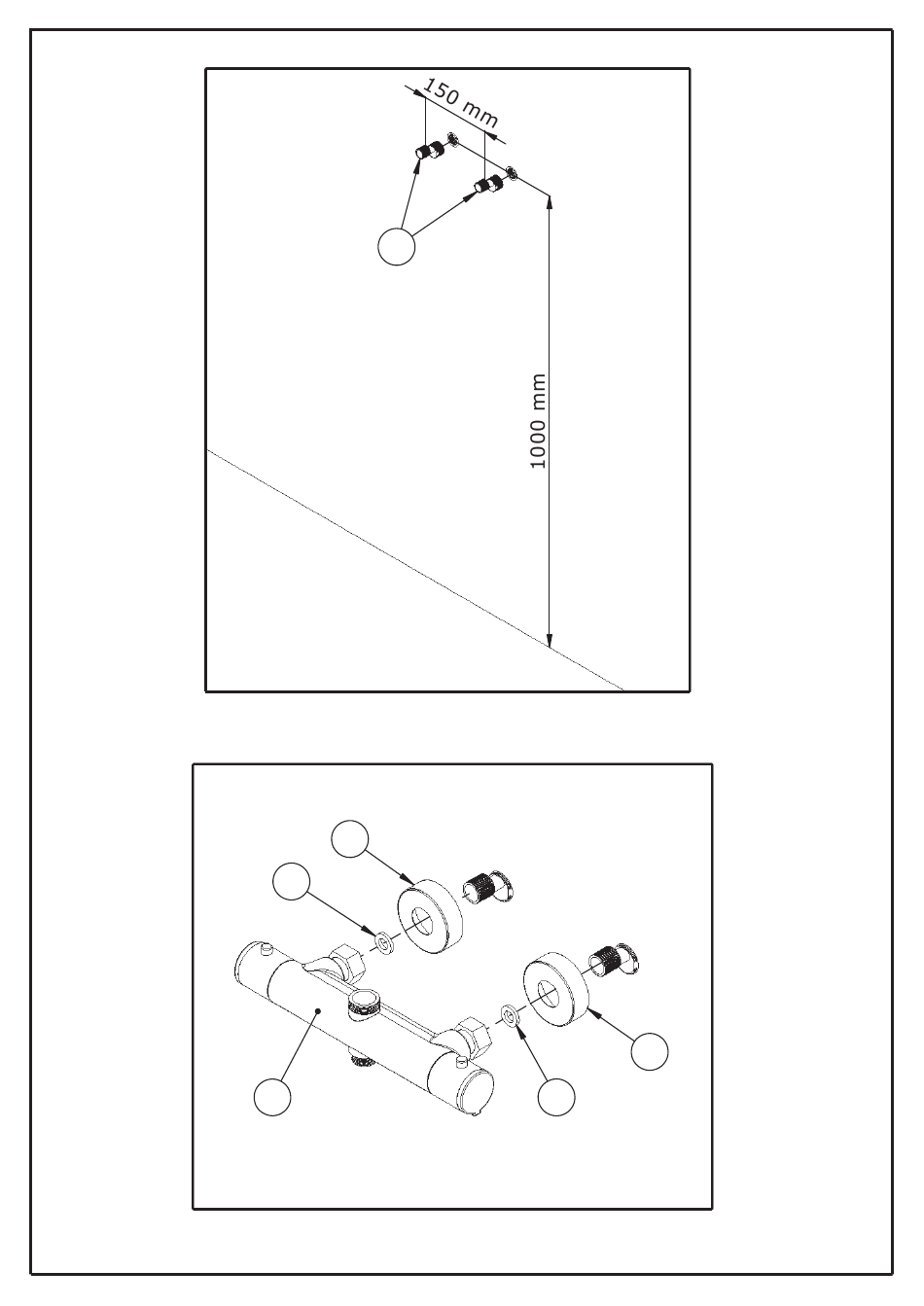 150 mm

1000 mm