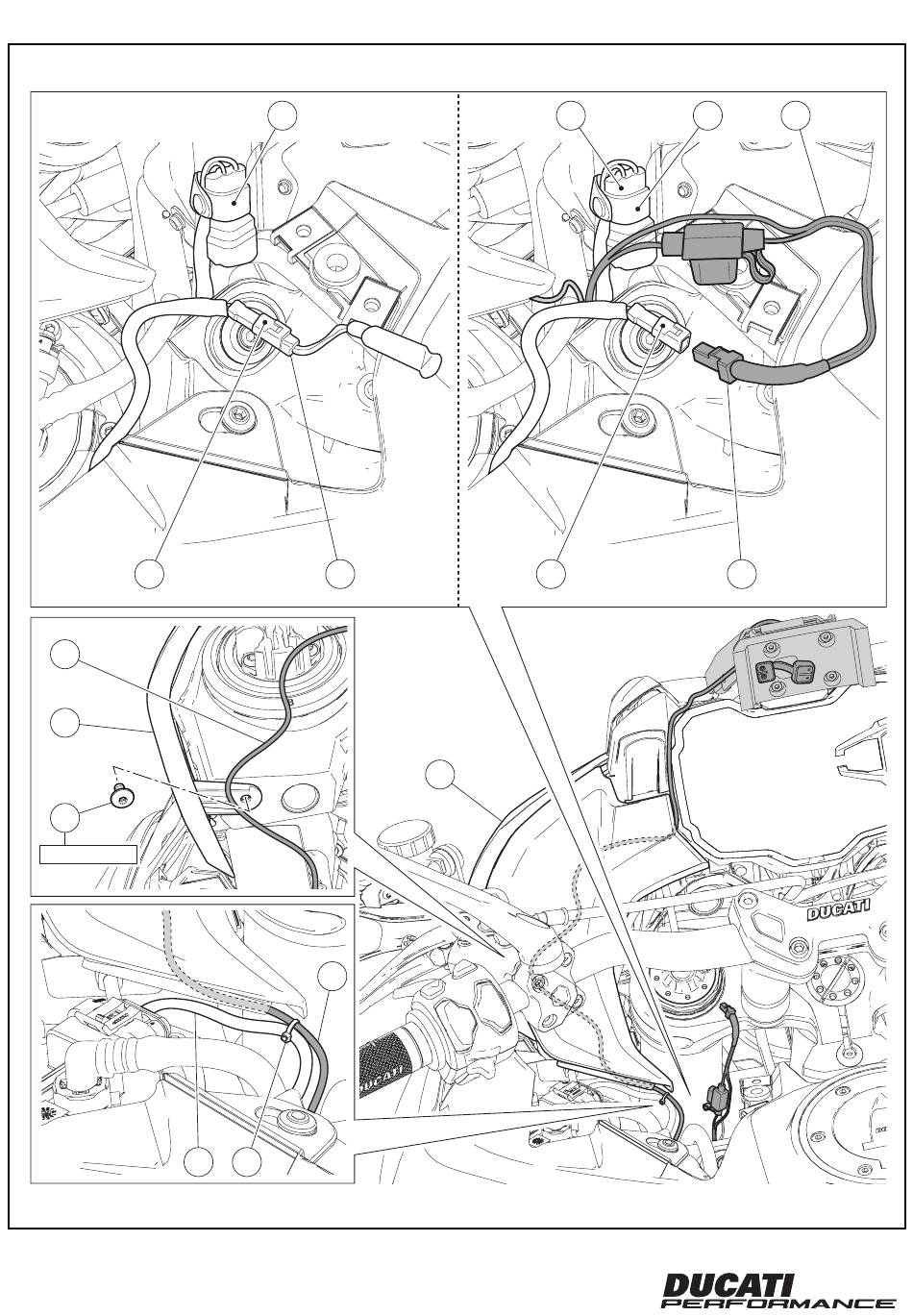 DUCATI

DUCATI
PERFORMANCE