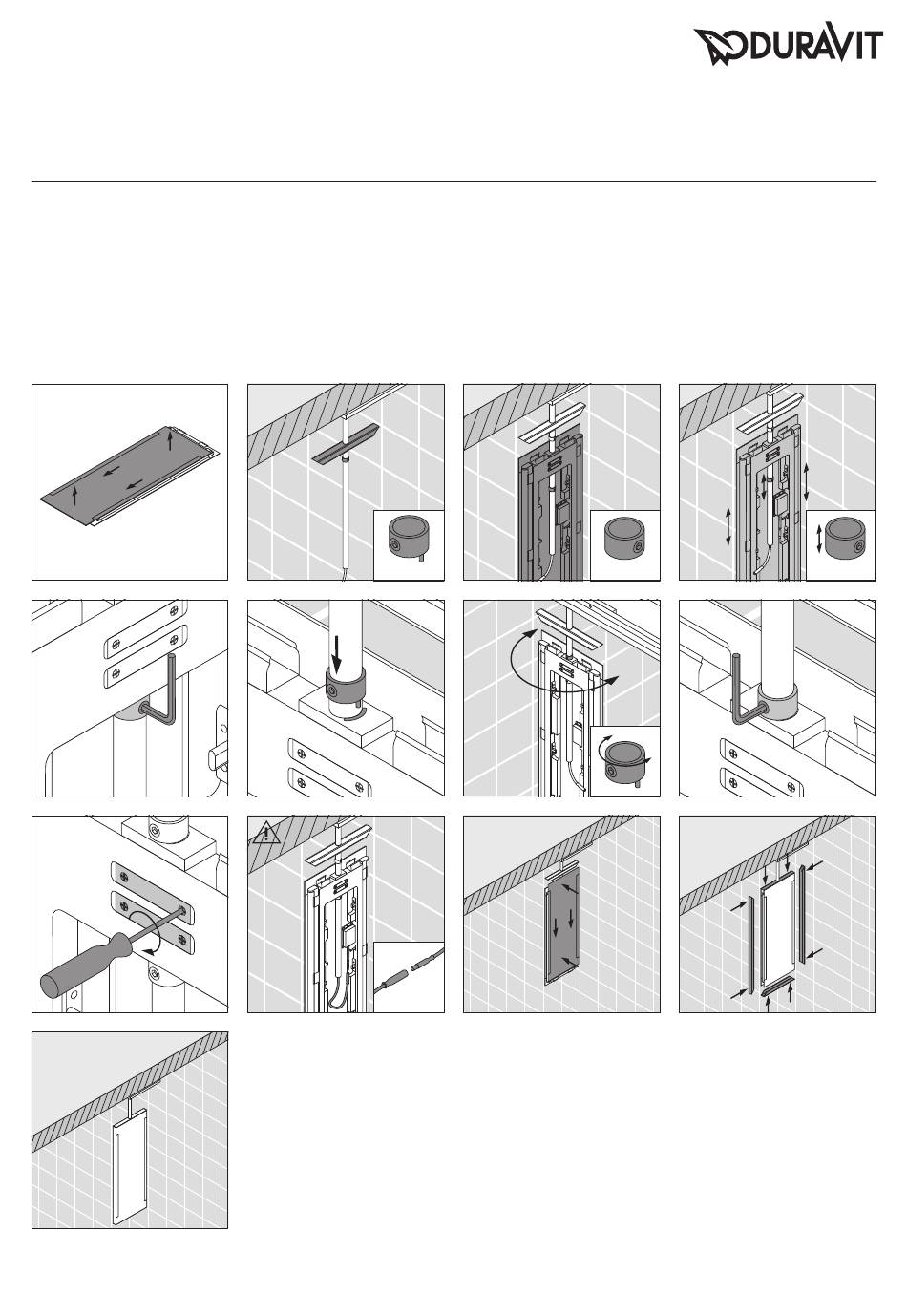 DURAVIT