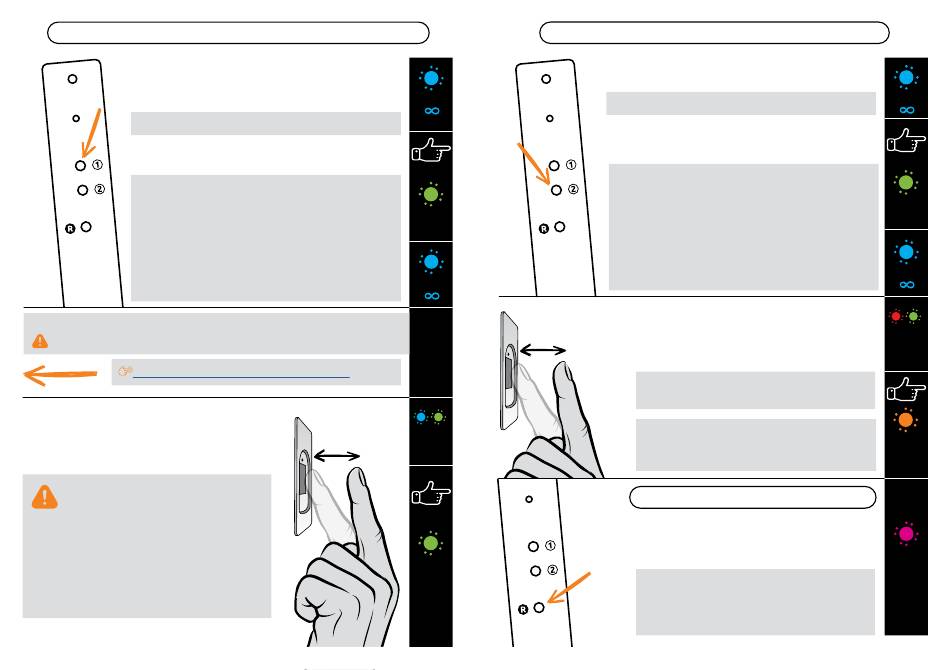 ①
②
R
①
②
R
①
②
R