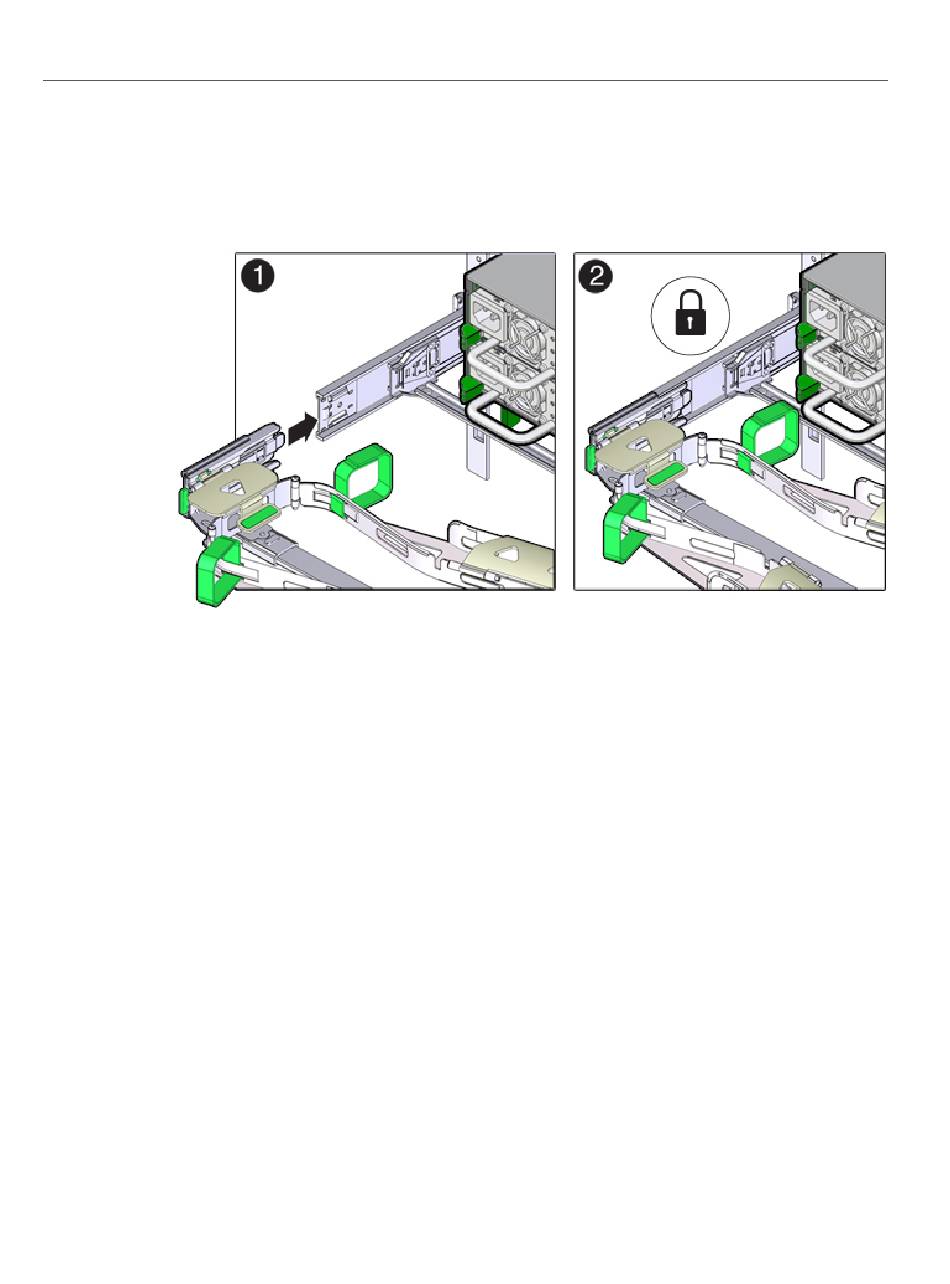 1

2