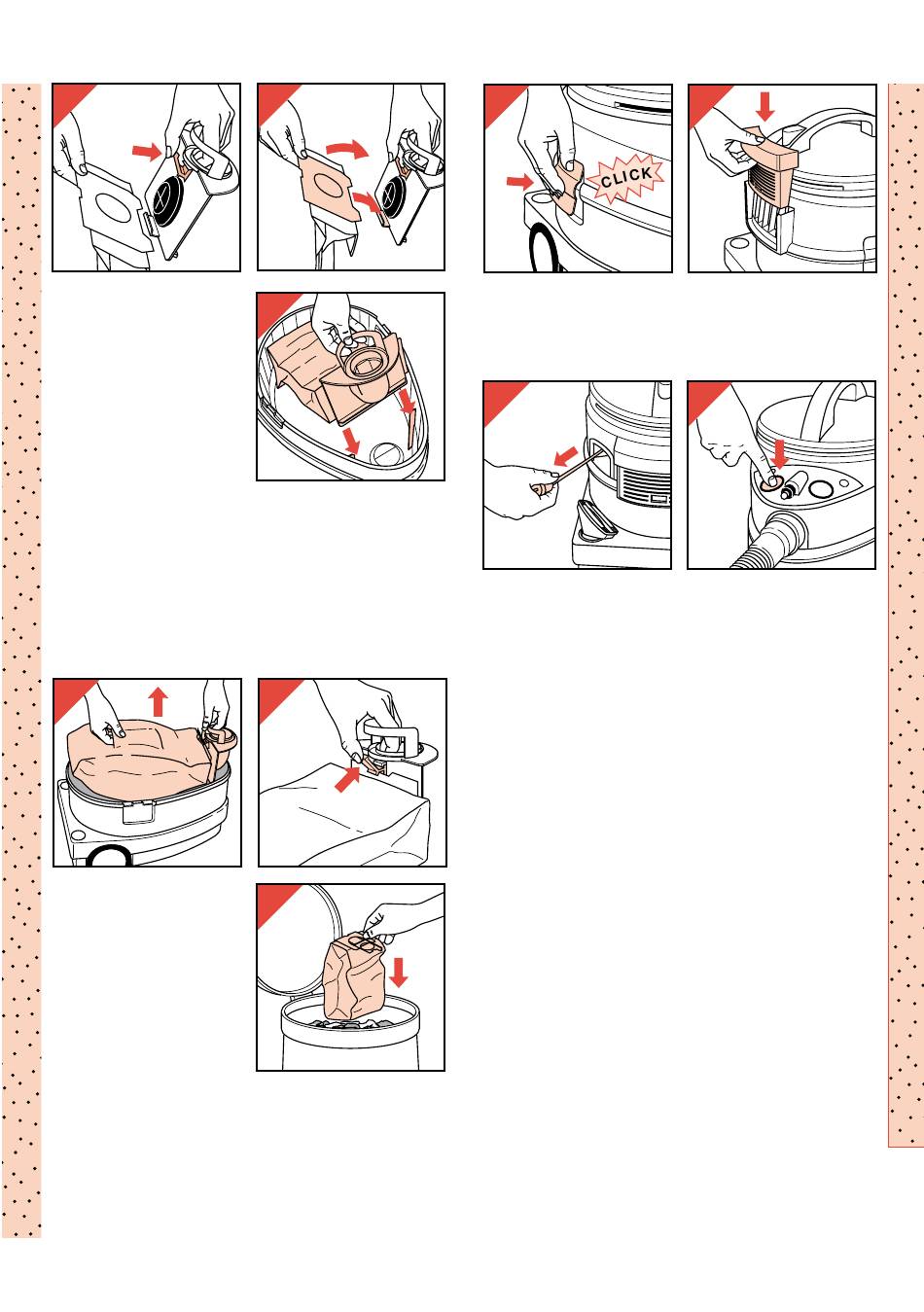 CLICK