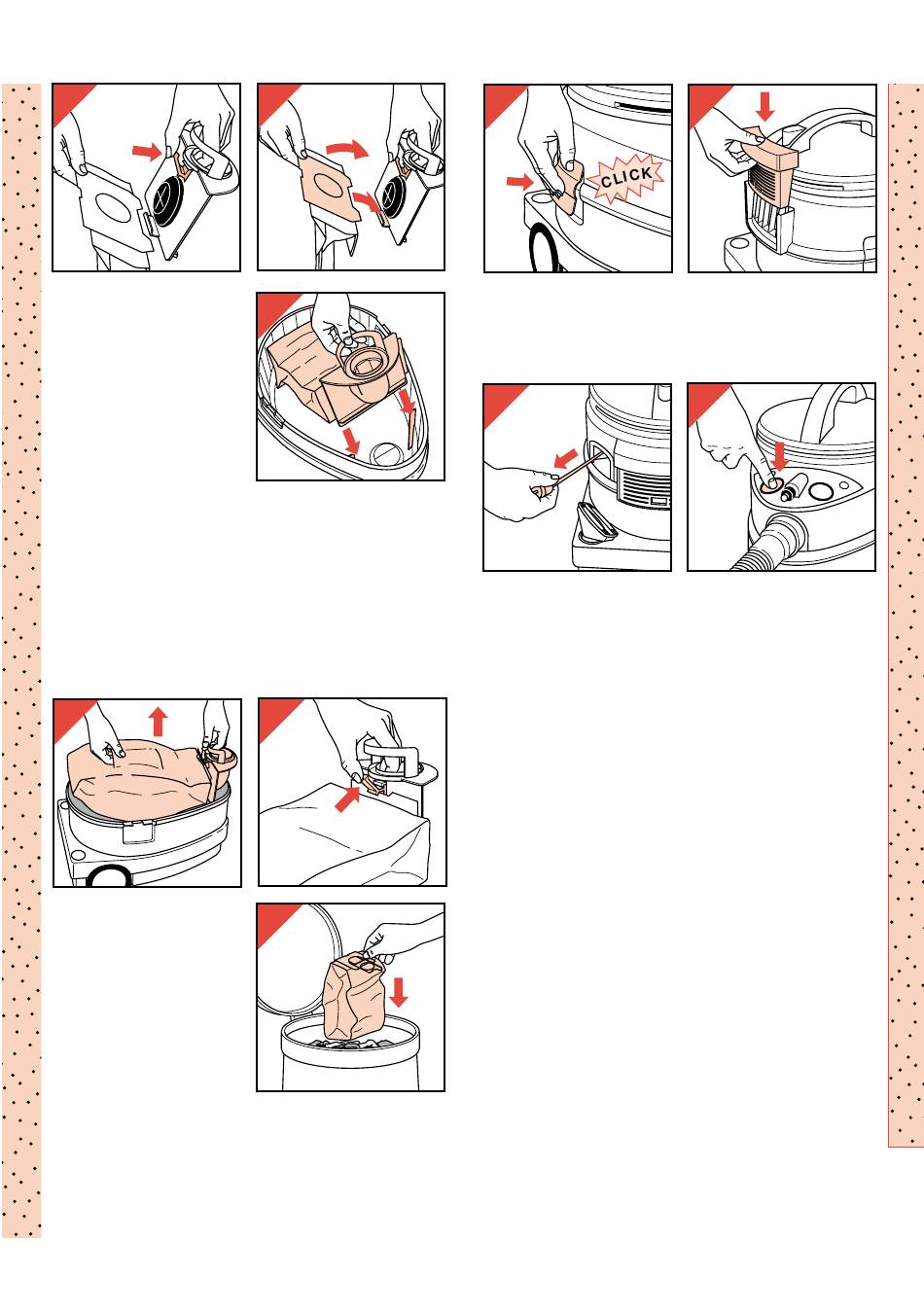 CLICK