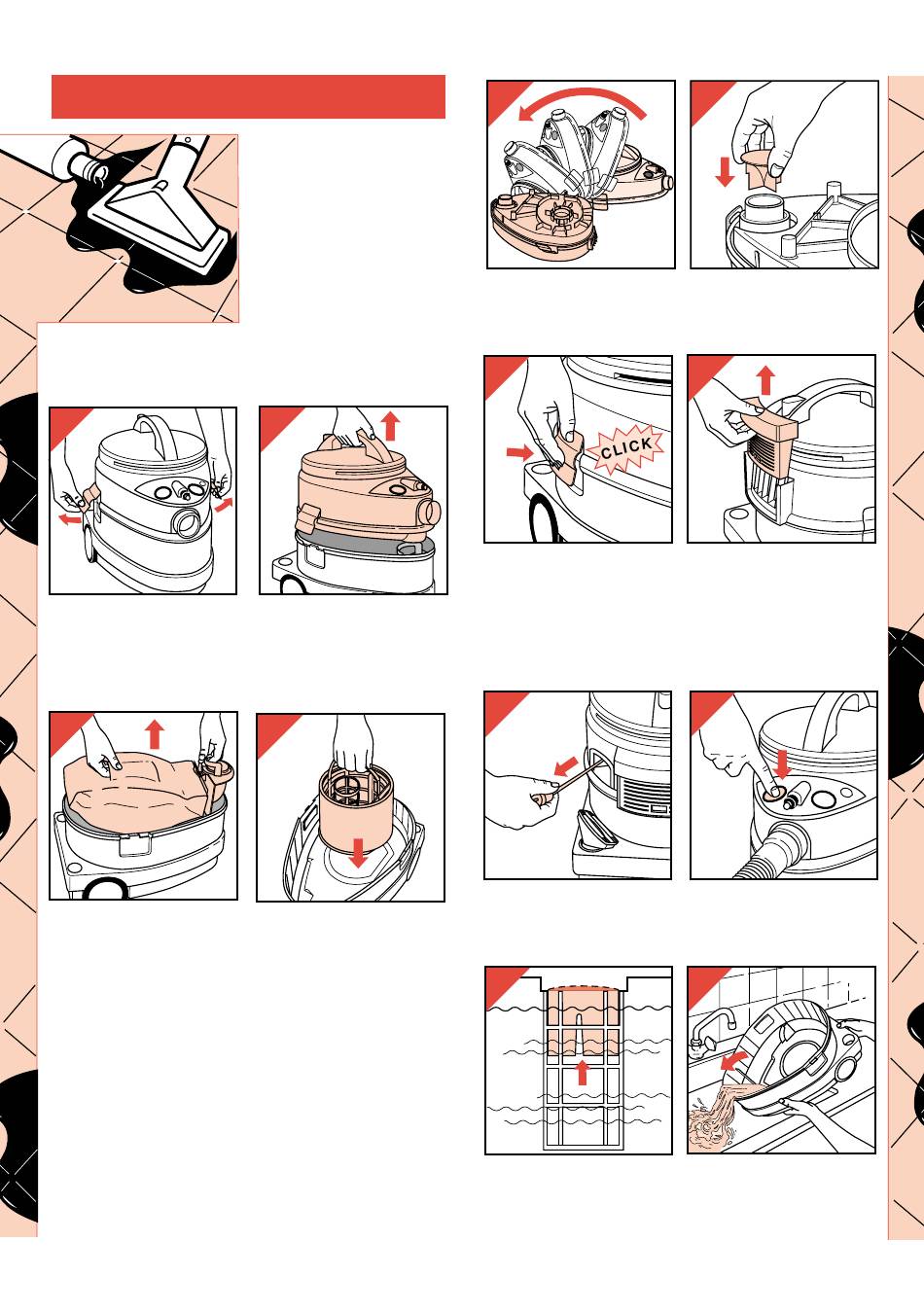 CLICK