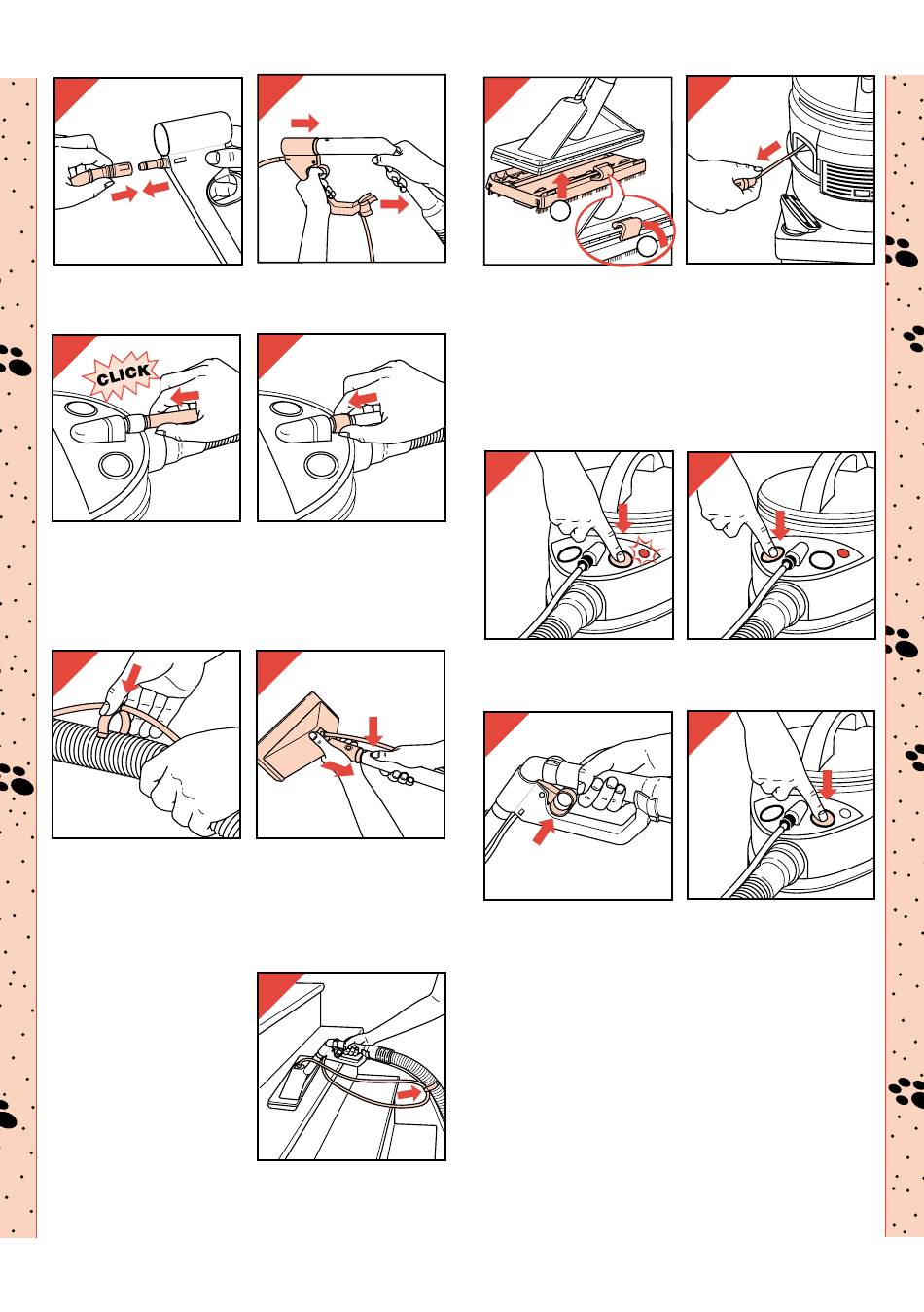 CLICK