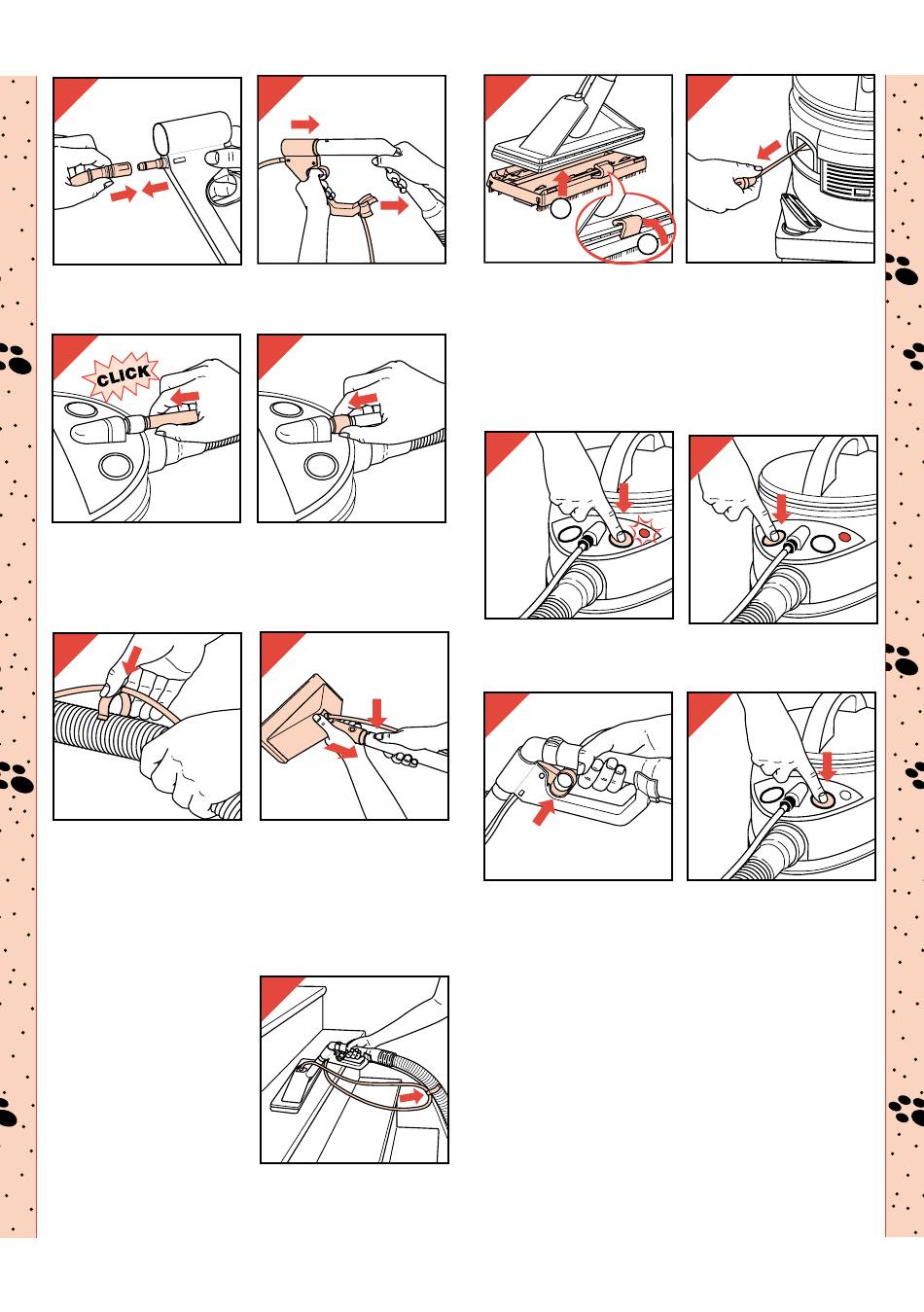 CLICK