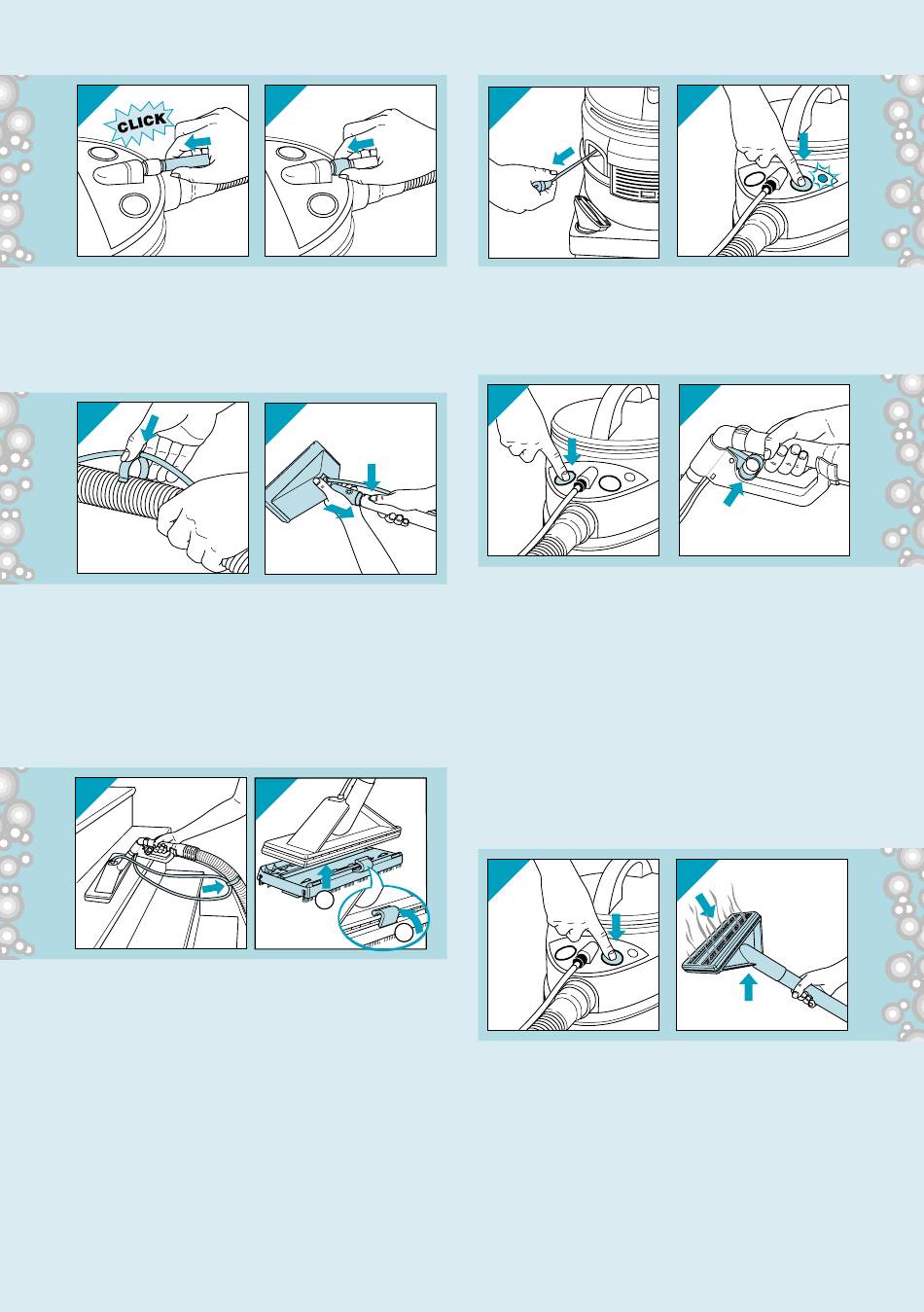 CLICK