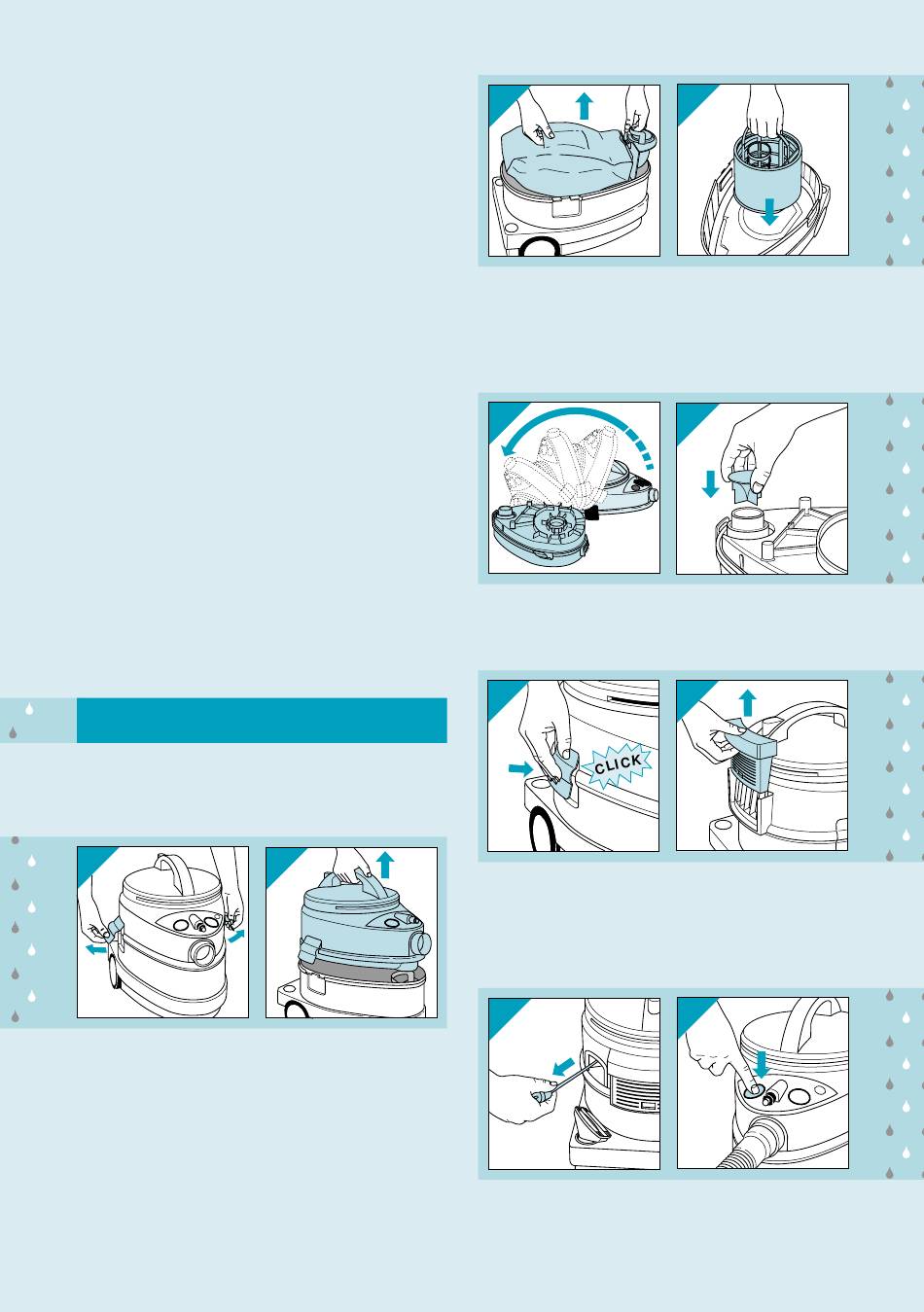 CLICK