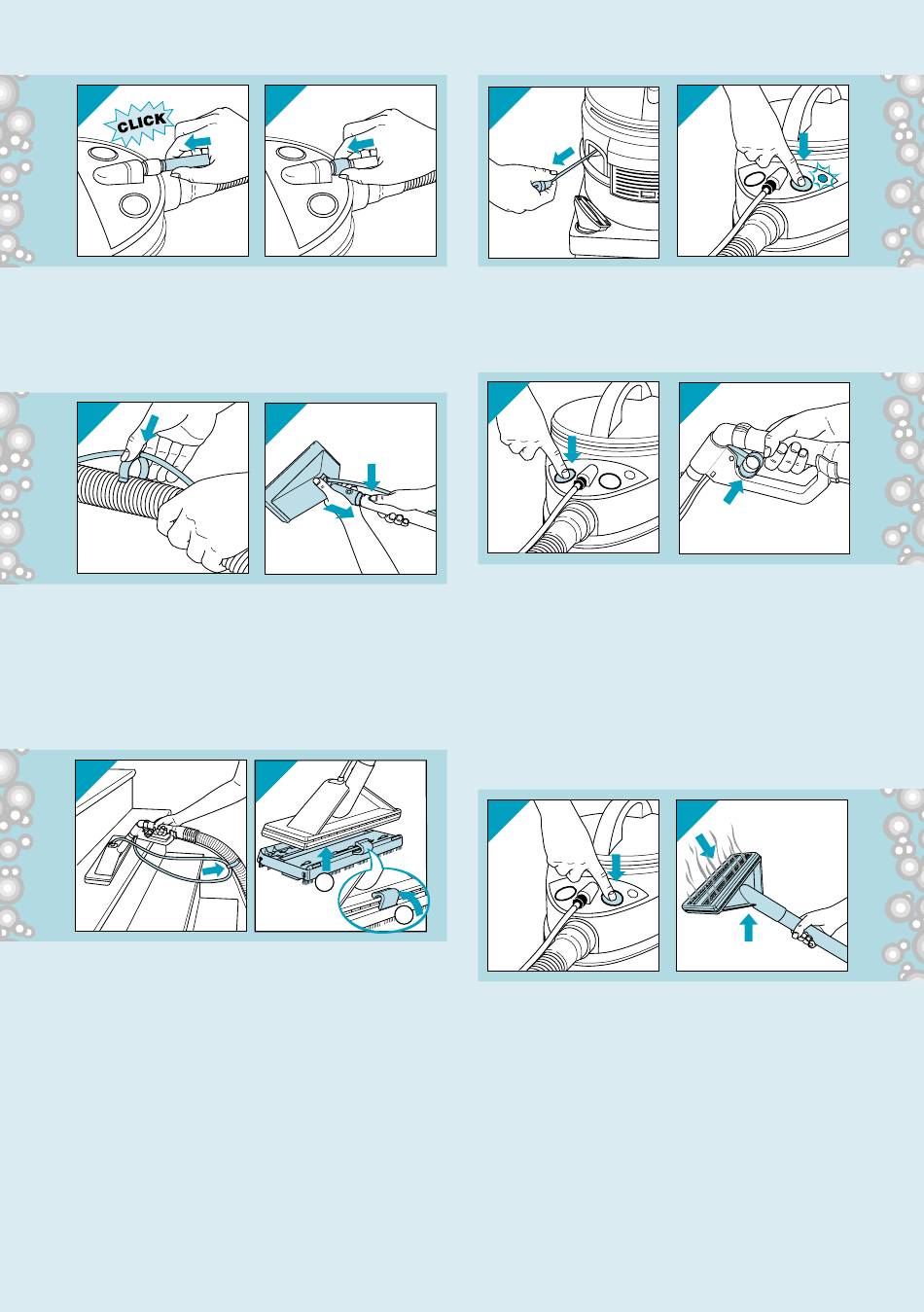 CLICK