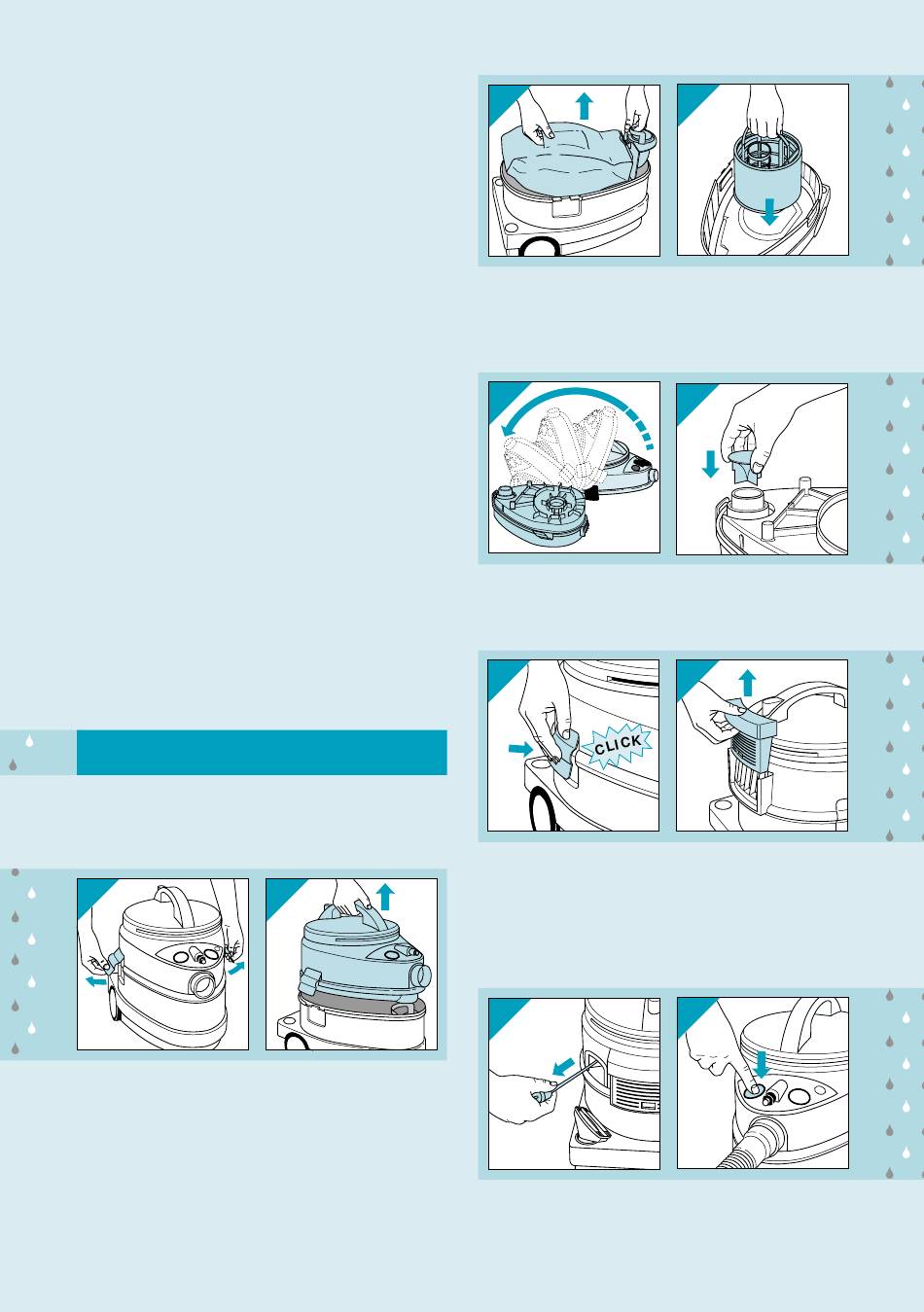 CLICK