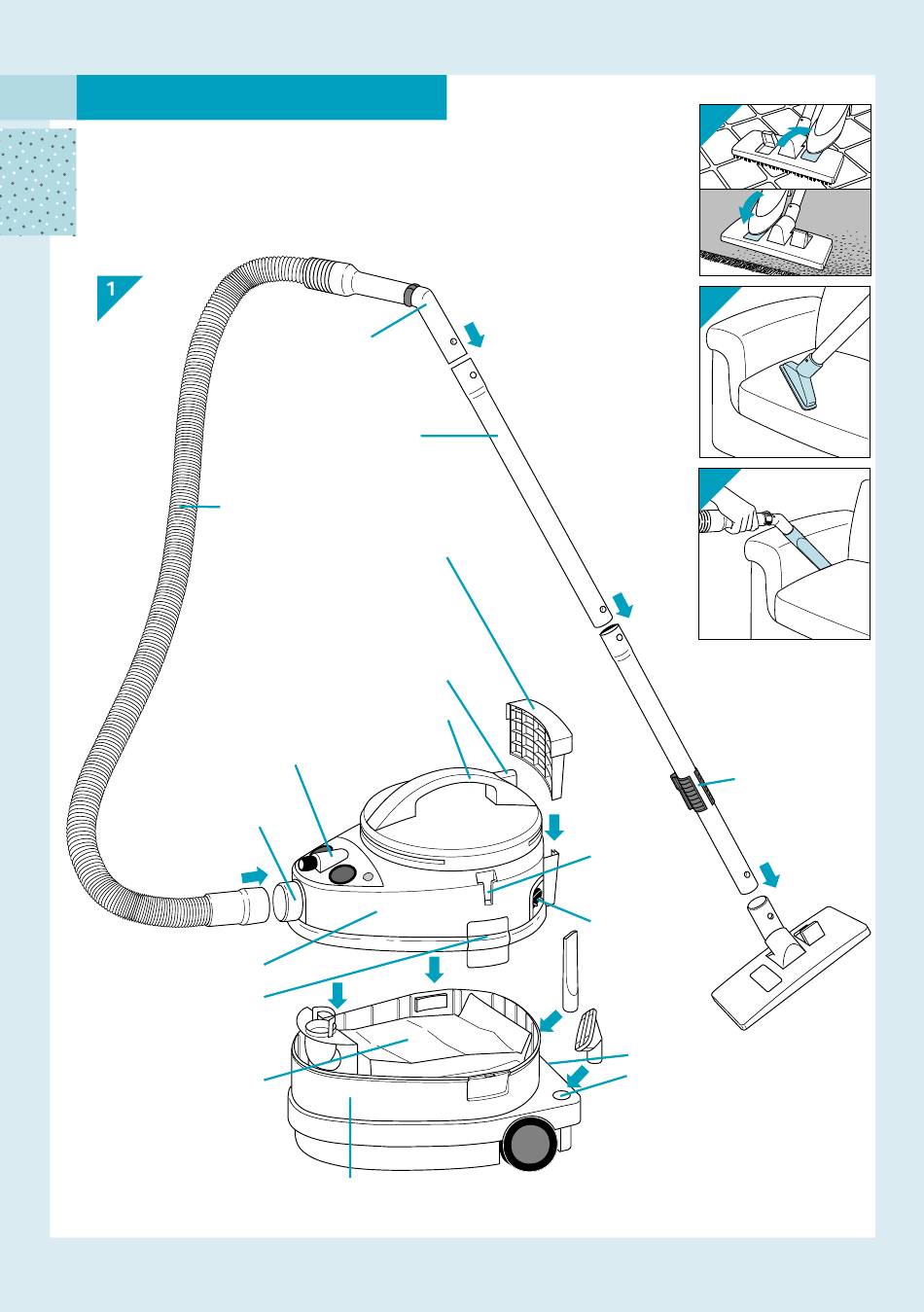 1