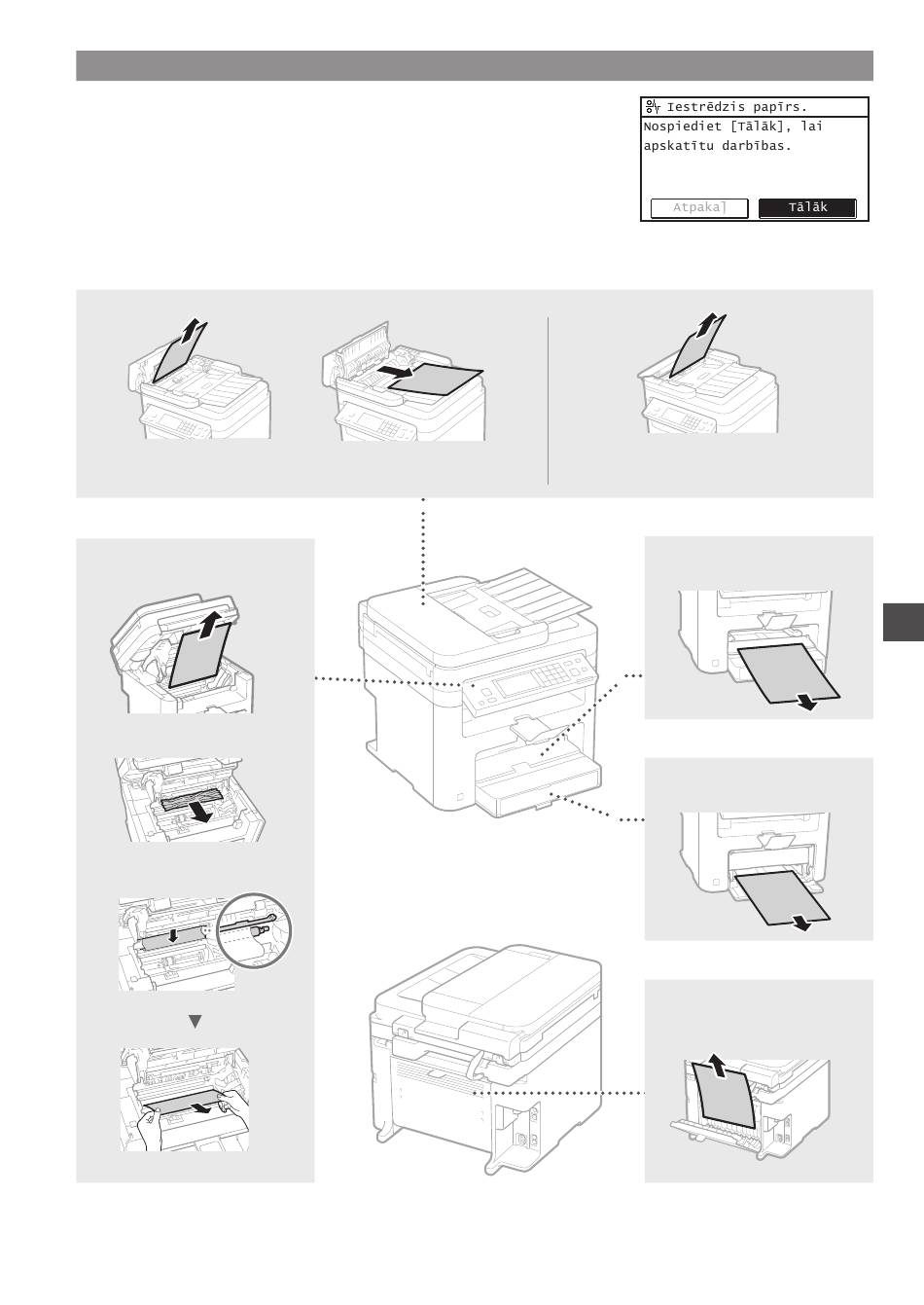 Iestrēdzis papīrs.
Nospiediet [Tālāk], lai apskatītu darbības.

Atpakaļ
Tālāk