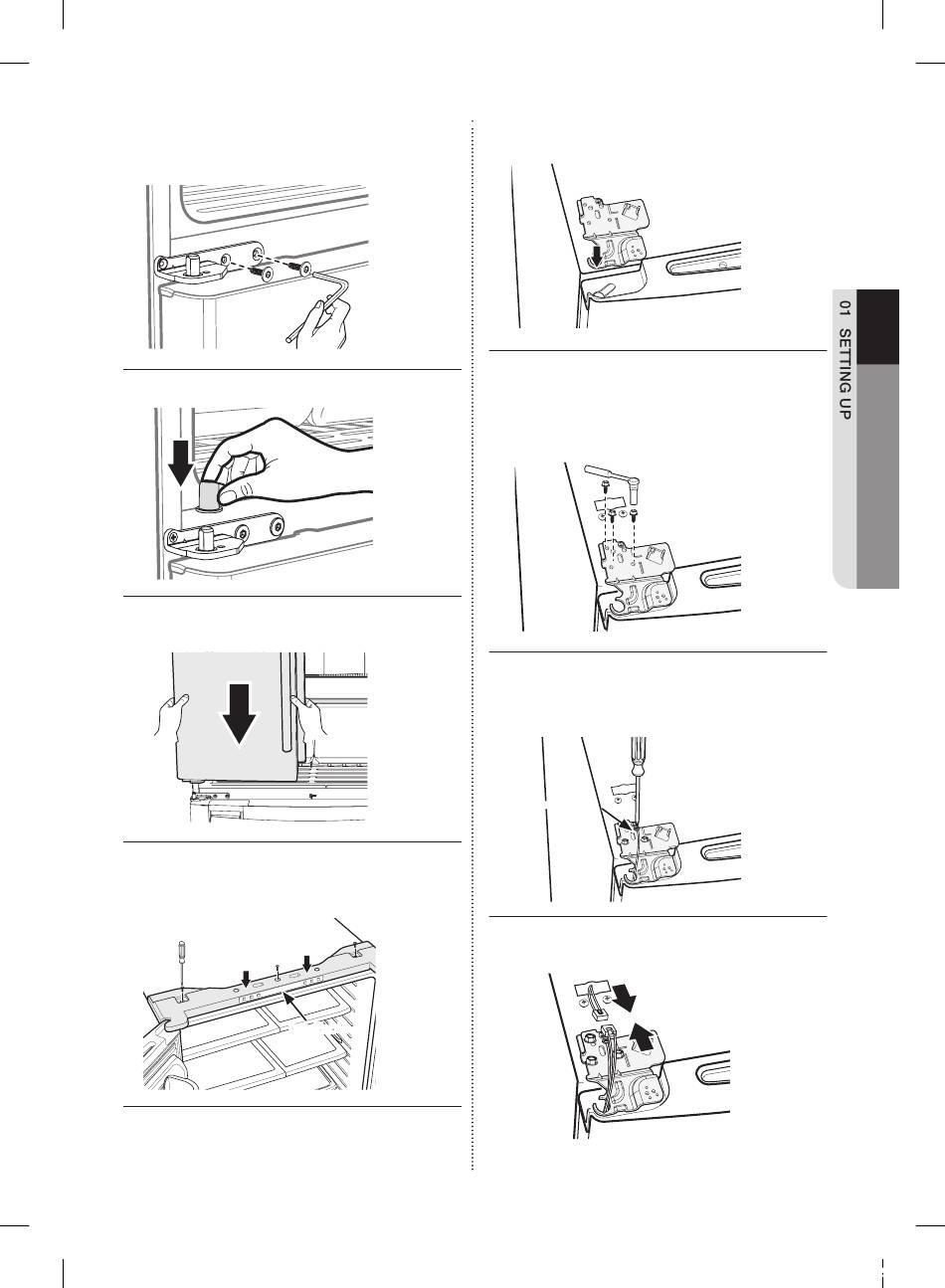 01 SETTING UP