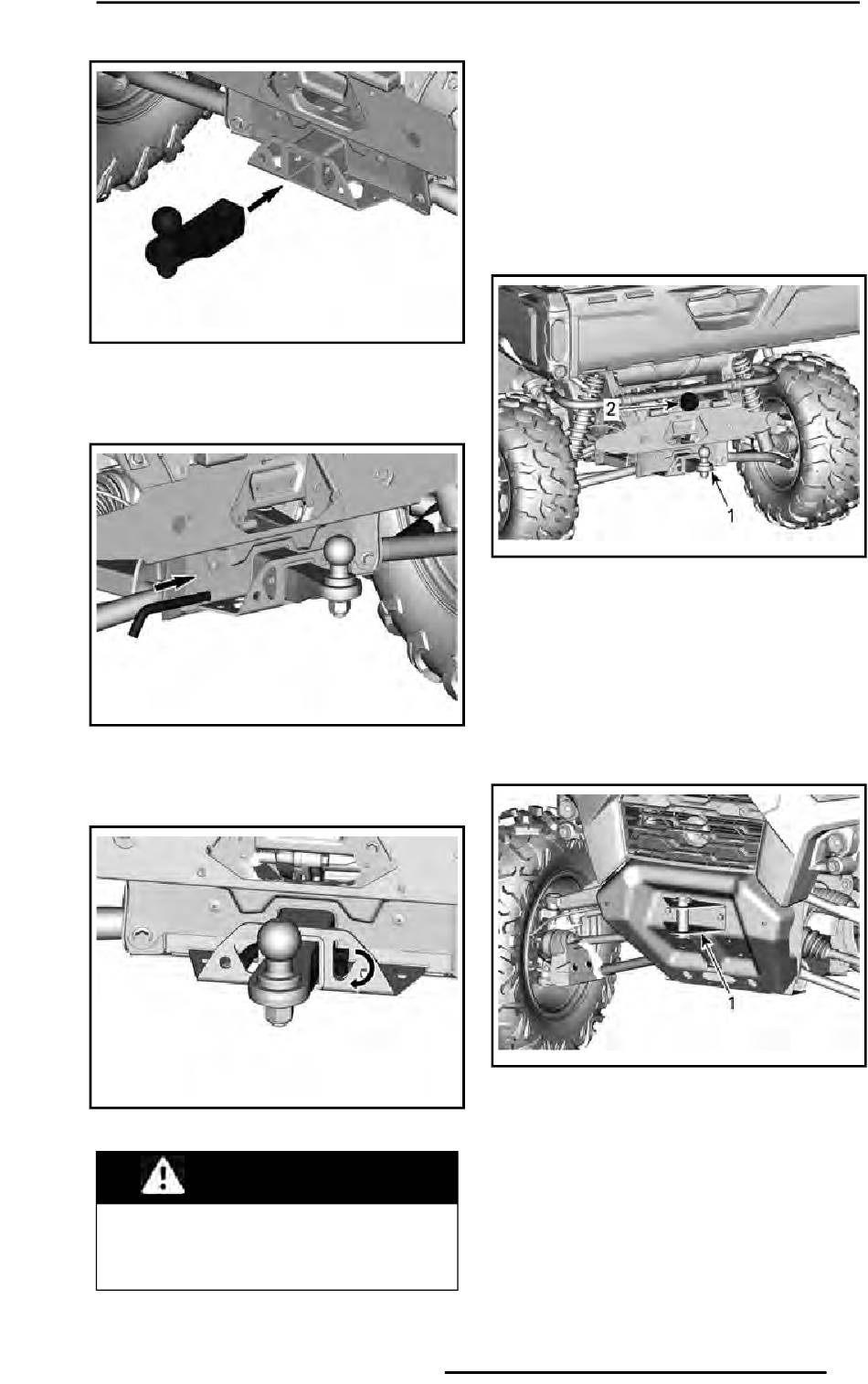 2

1

1