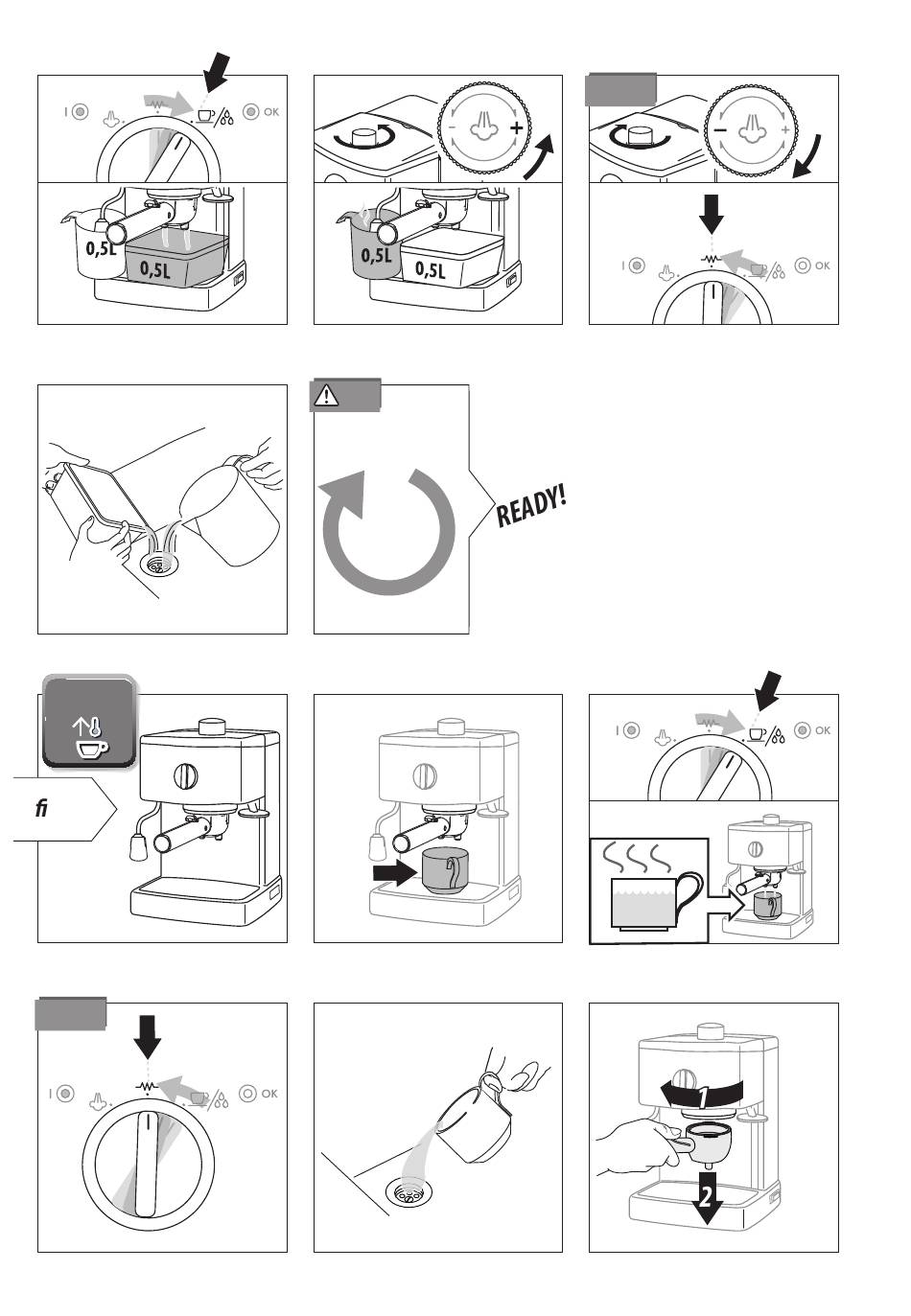 I OK

0,5L 0,5L

0,5L 0,5L

I OK

READY!

fi

I OK

I OK

1

2