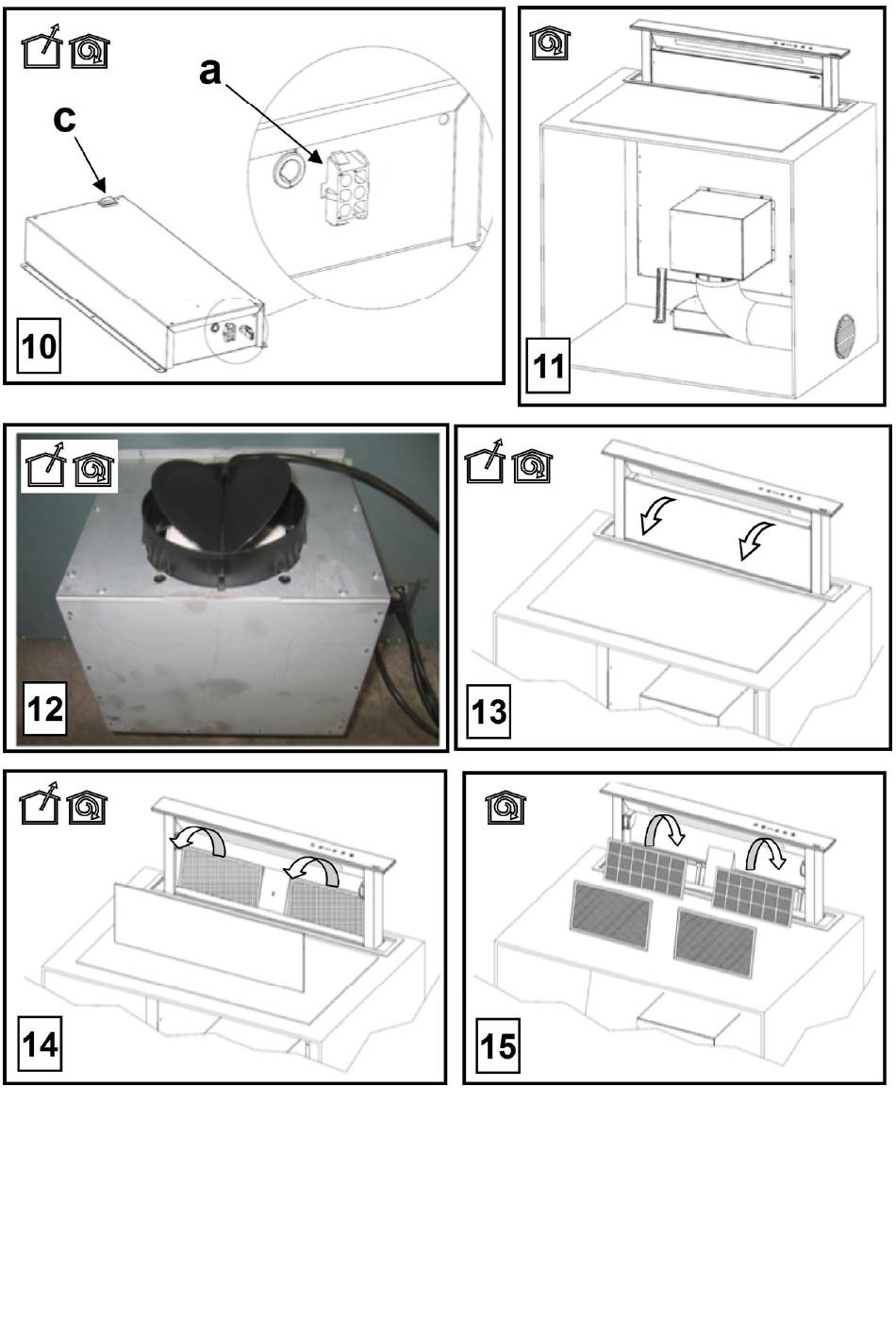 a

c

10

11

12

13

14

15