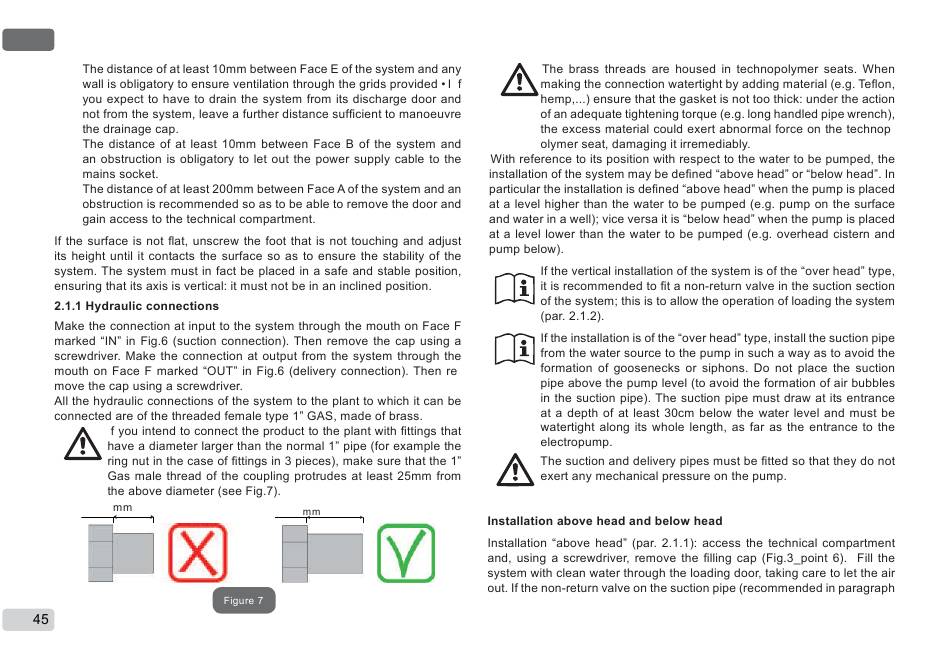 The distance of at least 10mm between Face E of the system and any wall is obligatory to ensure ventilation through the grids provided • I f you expect to have to drain the system from its discharge door and not from the system, leave a further distance sufficient to manoeuvre the drainage cap.

The distance of at least 10mm between Face B of the system and an obstruction is obligatory to let out the power supply cable to the mains socket.

The distance of at least 200mm between Face A of the system and an obstruction is recommended so as to be able to remove the door and gain access to the technical compartment.

If the surface is not flat, unscrew the foot that is not touching and adjust its height until it contacts the surface so as to ensure the stability of the system. The system must in fact be placed in a safe and stable position, ensuring that its axis is vertical: it must not be in an inclined position.

2.1.1 Hydraulic connections

Make the connection at input to the system through the mouth on Face F marked "IN" in Fig.6 (suction connection). Then remove the cap using a screwdriver. Make the connection at output from the system through the mouth on Face F marked "OUT" in Fig.6 (delivery connection). Then re move the cap using a screwdriver.

All the hydraulic connections of the system to the plant to which it can be connected are of the threaded female type 1" GAS, made of brass.

f you intend to connect the product to the plant with fittings that have a diameter larger than the normal 1" pipe (for example the ring nut in the case of fittings in 3 pieces), make sure that the 1" Gas male thread of the coupling protrudes at least 25mm from the above diameter (see Fig.7).

mm

mm

Figure 7

45

The brass threads are housed in technopolymer seats. When making the connection watertight by adding material (e.g. Teflon, hemp,...) ensure that the gasket is not too thick: under the action of an adequate tightening torque (e.g. long handled pipe wrench), the excess material could exert abnormal force on the technop olymer seat, damaging it irremediably.

With reference to its position with respect to the water to be pumped, the installation of the system may be defined "above head" or "below head". In particular the installation is defined "above head" when the pump is placed at a level higher than the water to be pumped (e.g. pump on the surface and water in a well); vice versa it is "below head" when the pump is placed at a level lower than the water to be pumped (e.g. overhead cistern and pump below).

If the vertical installation of the system is of the "over head" type, it is recommended to fit a non-return valve in the suction section of the system; this is to allow the operation of loading the system (par. 2.1.2).

If the installation is of the "over head" type, install the suction pipe from the water source to the pump in such a way as to avoid the formation of goosenecks or siphons. Do not place the suction pipe above the pump level (to avoid the formation of air bubbles in the suction pipe). The suction pipe must draw at its entrance at a depth of at least 30cm below the water level and must be watertight along its whole length, as far as the entrance to the electropump.

The suction and delivery pipes must be fitted so that they do not exert any mechanical pressure on the pump.

Installation above head and below head

Installation "above head" (par. 2.1.1): access the technical compartment and, using a screwdriver, remove the filling cap (Fig.3_point 6). Fill the system with clean water through the loading door, taking care to let the air out. If the non-return valve on the suction pipe (recommended in paragraph