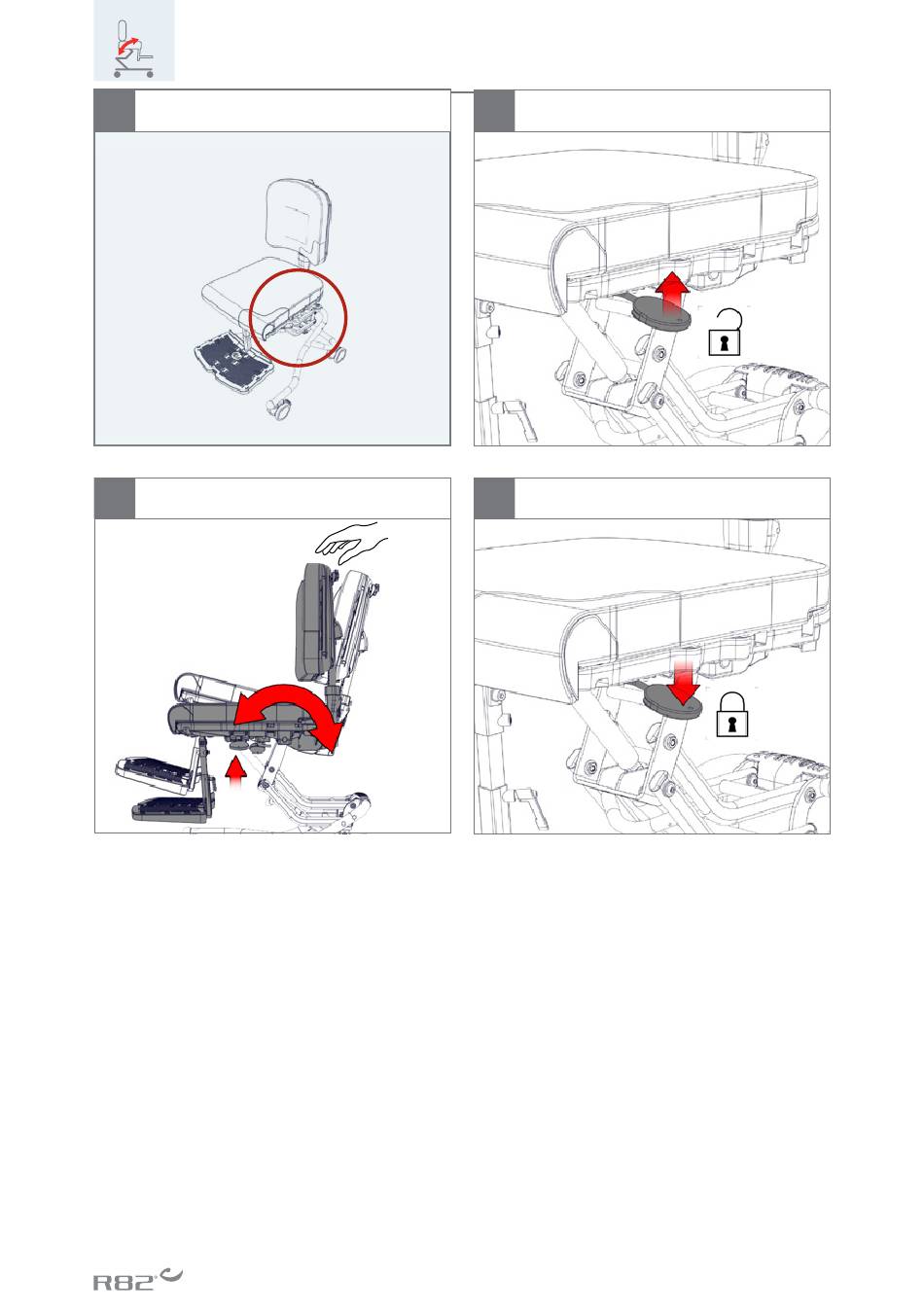 R82