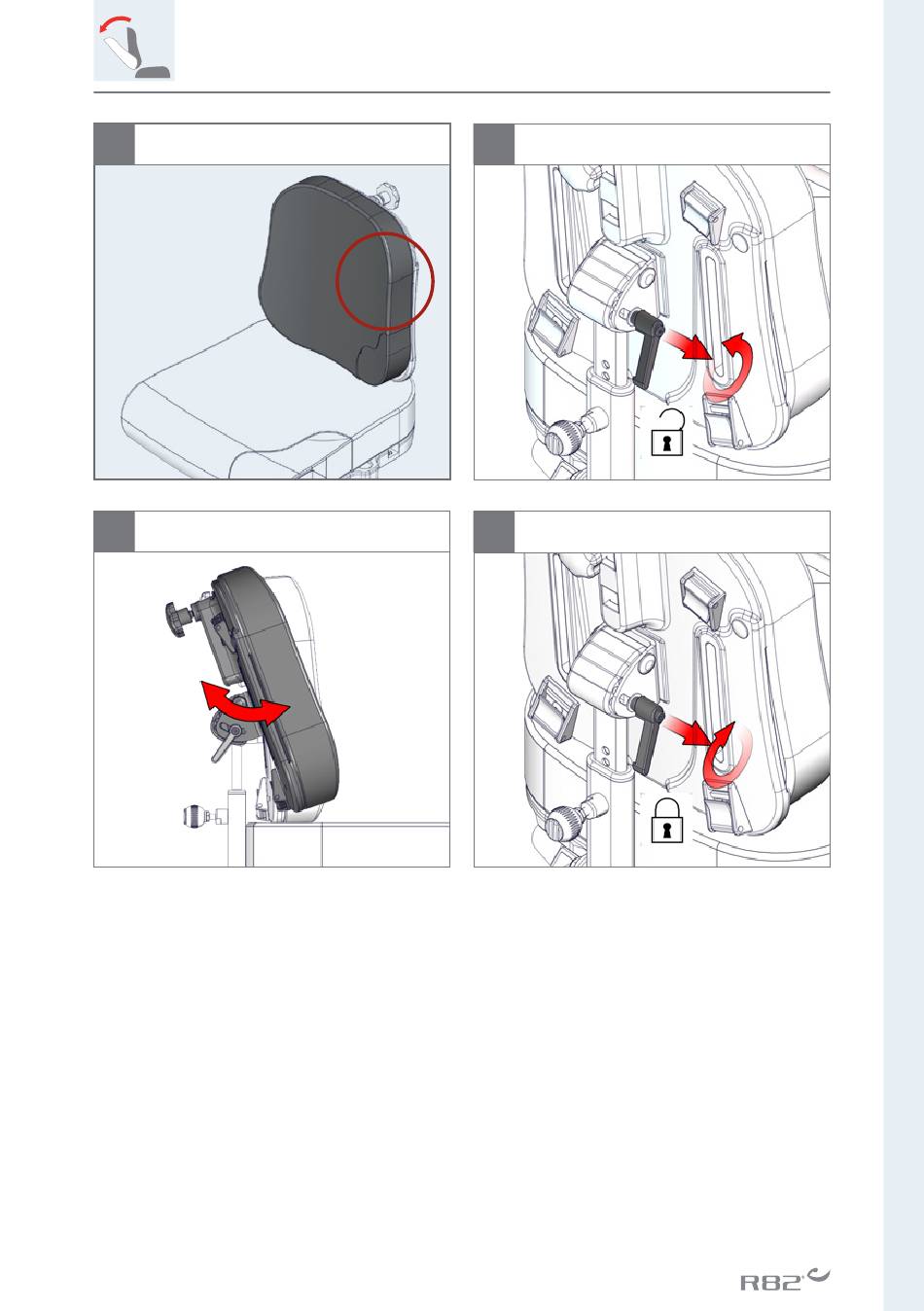 R82