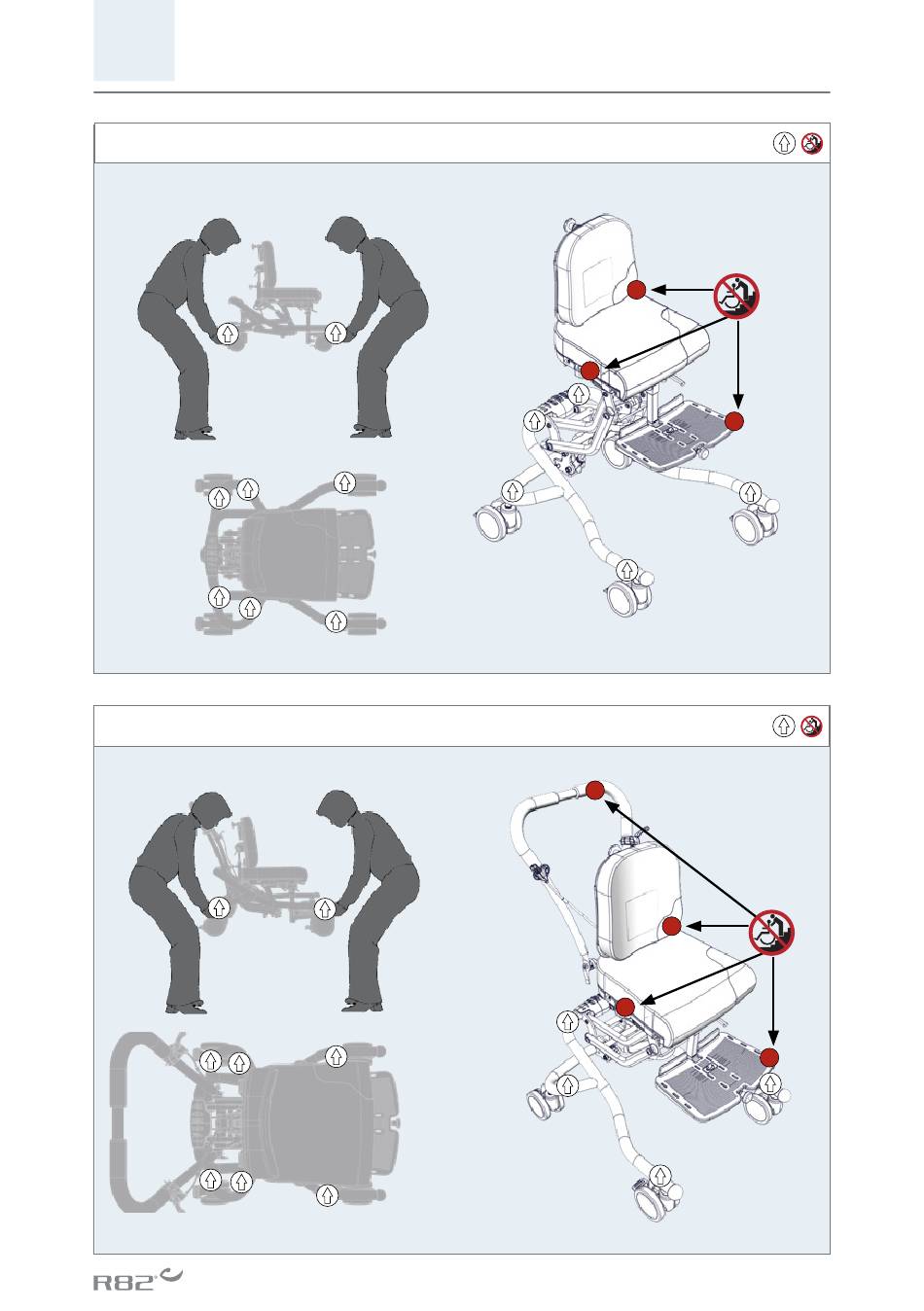 R82