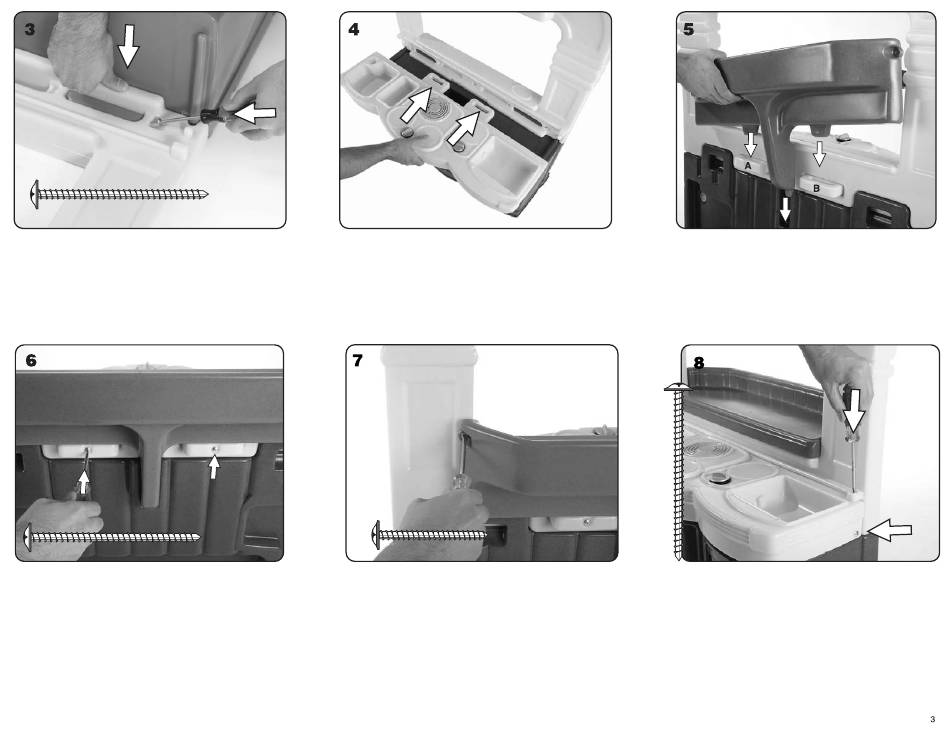 3

4

5

A

B

6

7

8

3