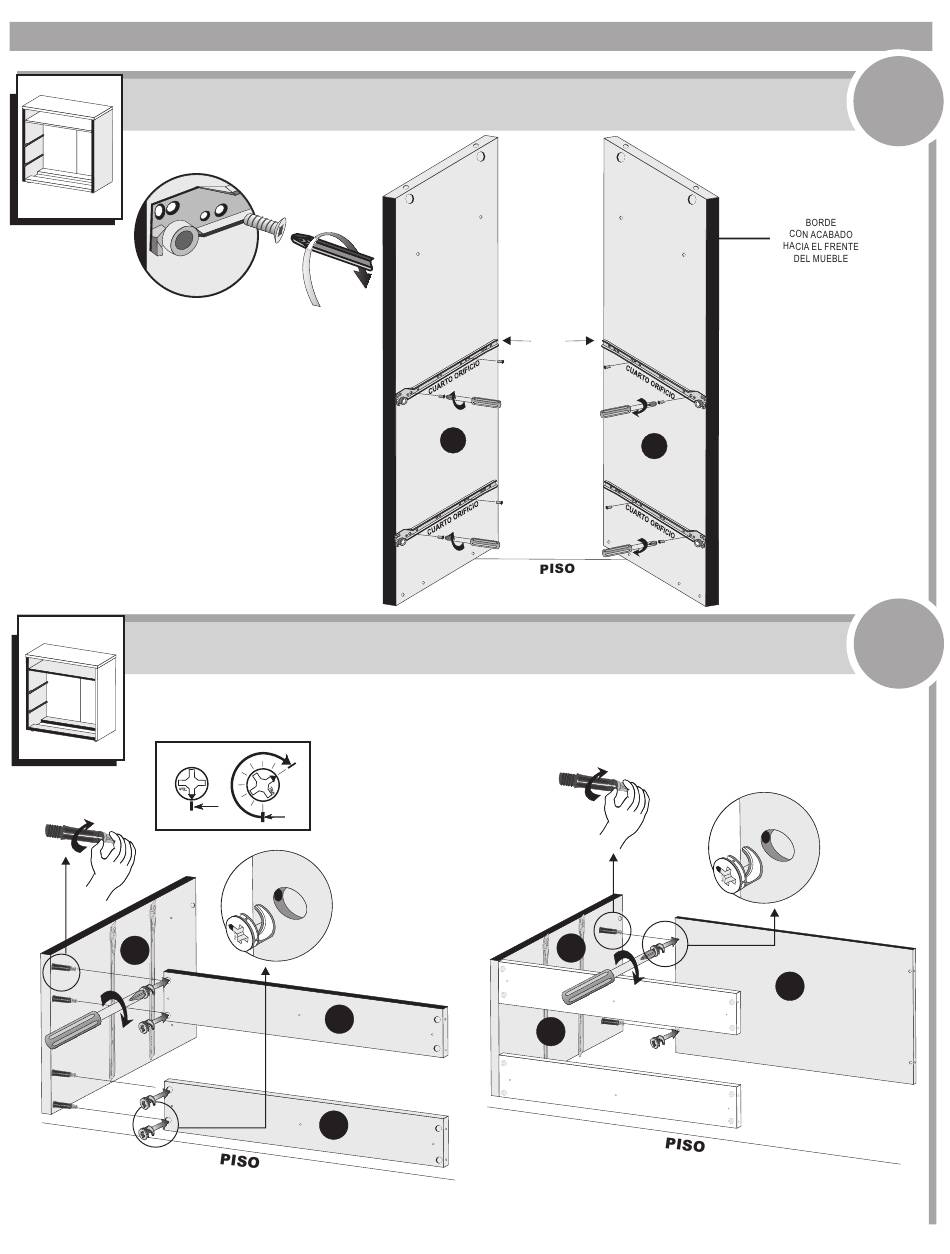 BORDE CON ACABADO HACIA EL FRENTE DEL MUEBLE

CUARTO ORIFICIO

CUARTO ORIFICIO

CUARTO ORIFICIO

CUARTO ORIFICIO

PISO

PISO

PISO