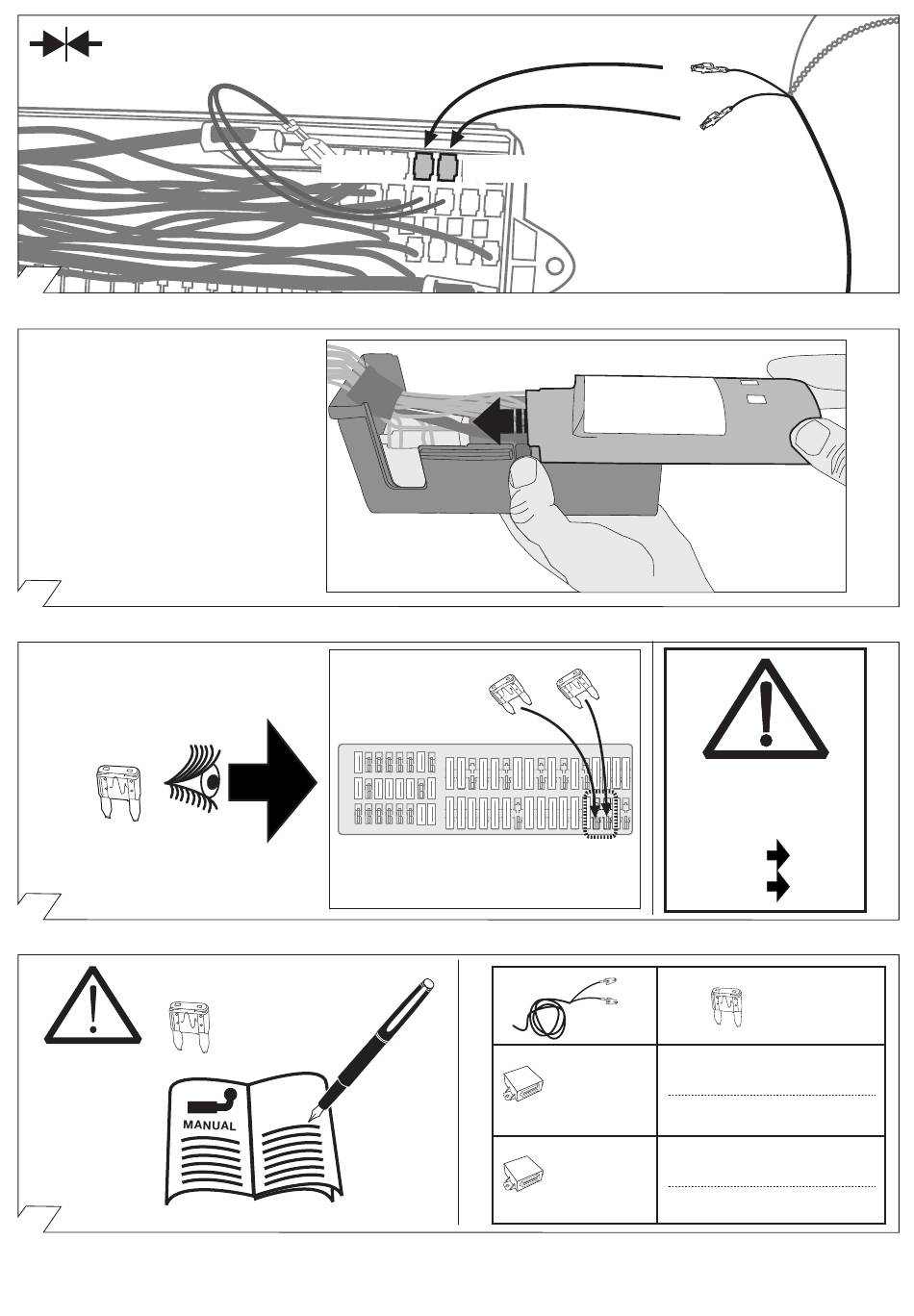 MANUAL