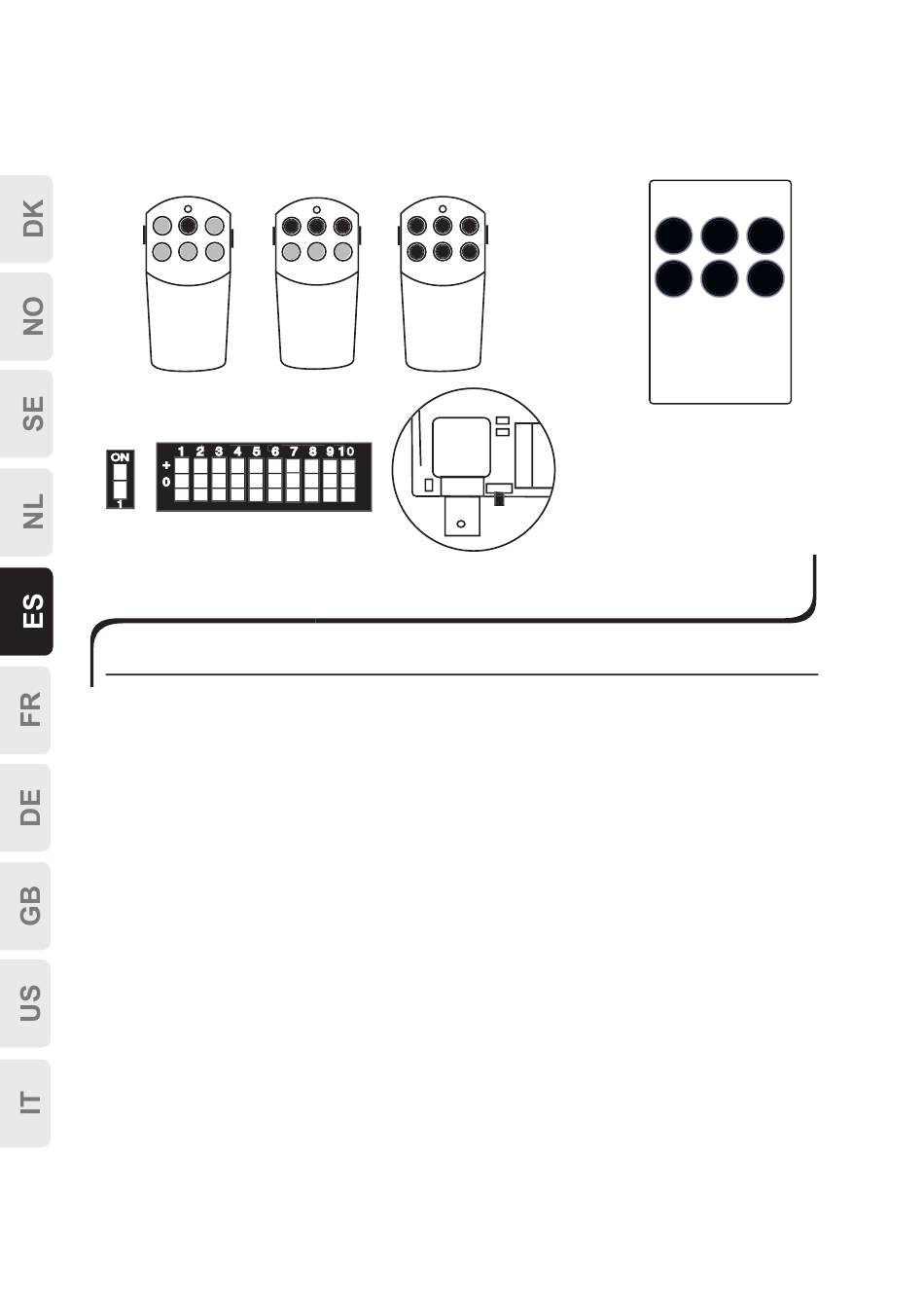 DK
NO
SE
NL
ES
FR
DE
GB
US
IT

ON
1

1 2 3 4 5 6 7 8 9 10
+
0