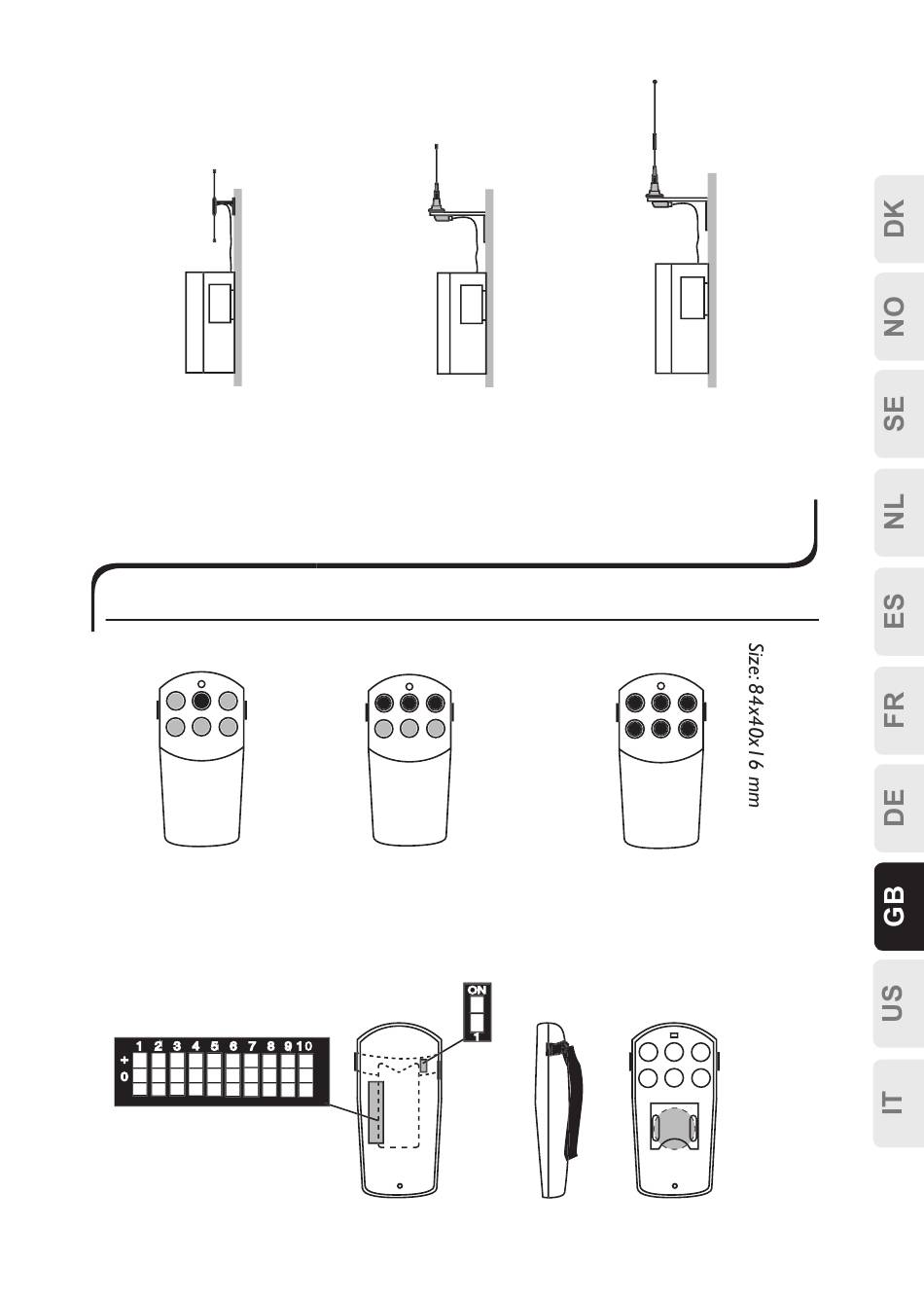 DK
NO
SE
NL
ES
FR
DE
GB
US
IT

Size: 84x40x16 mm

ON
1

1 2 3 4 5 6 7 8 9 10
+
0