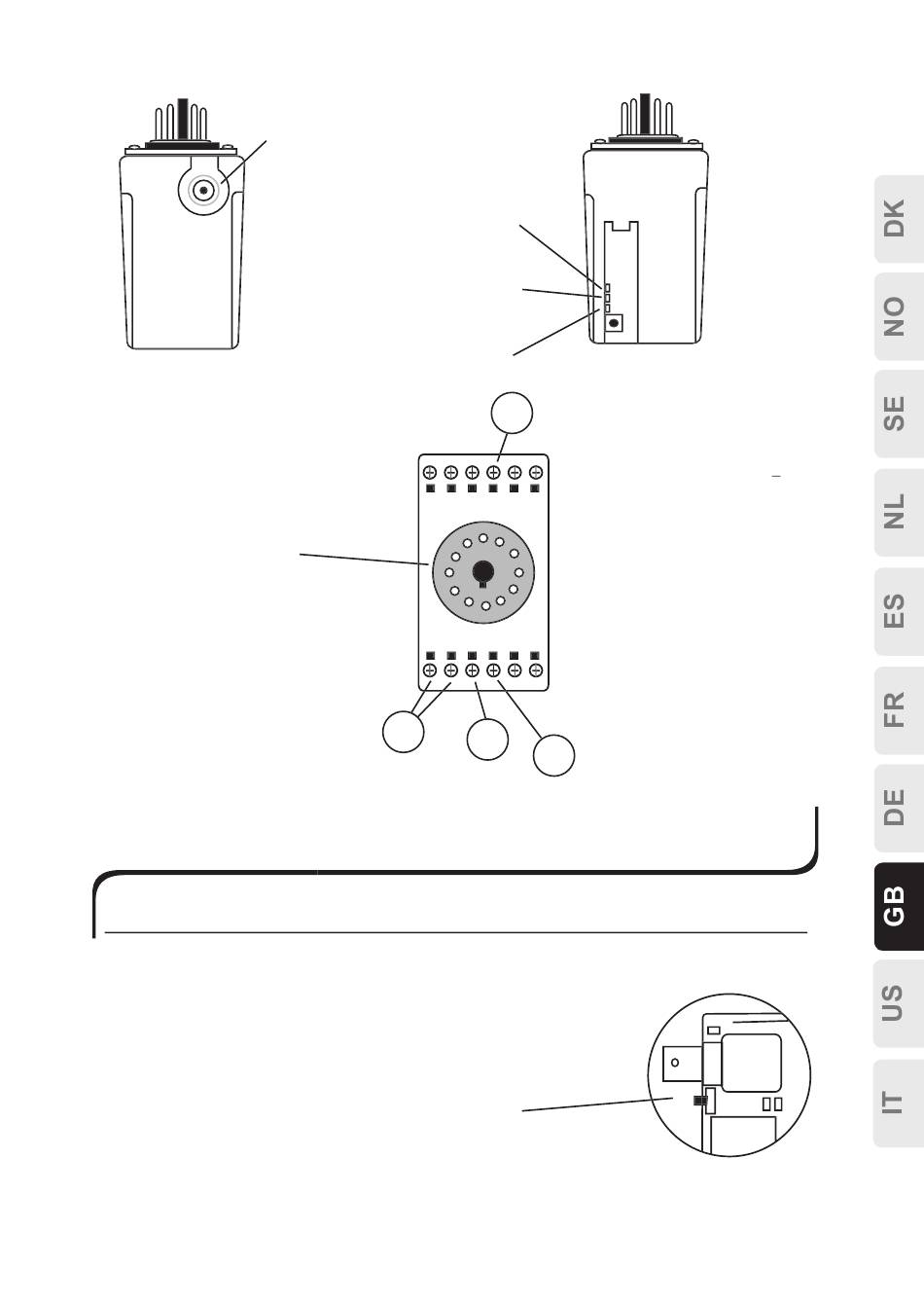 DK
NO
SE
NL
ES
FR
DE
GB
US
IT