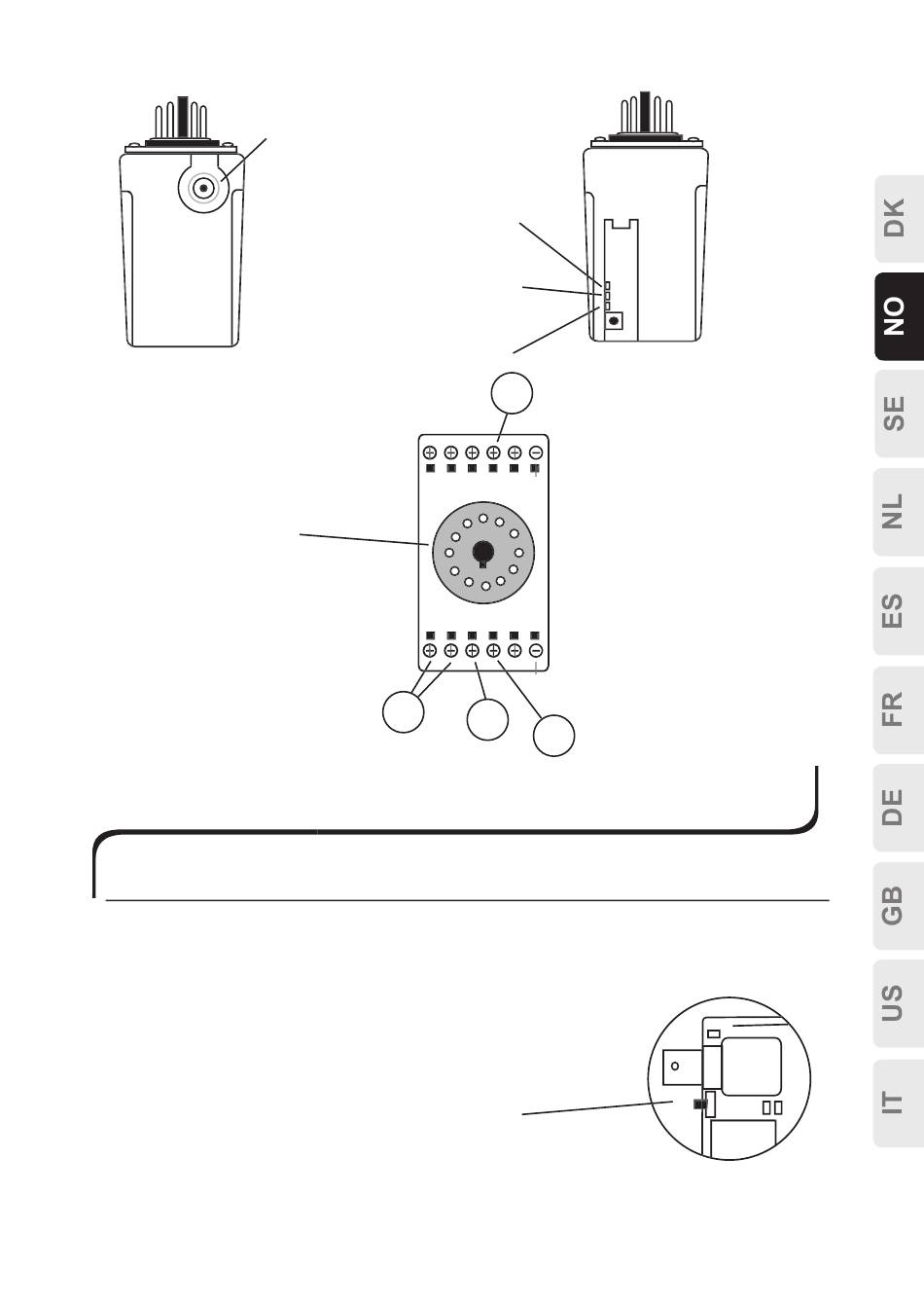 DK
NO
SE
NL
ES
FR
DE
GB
US
IT