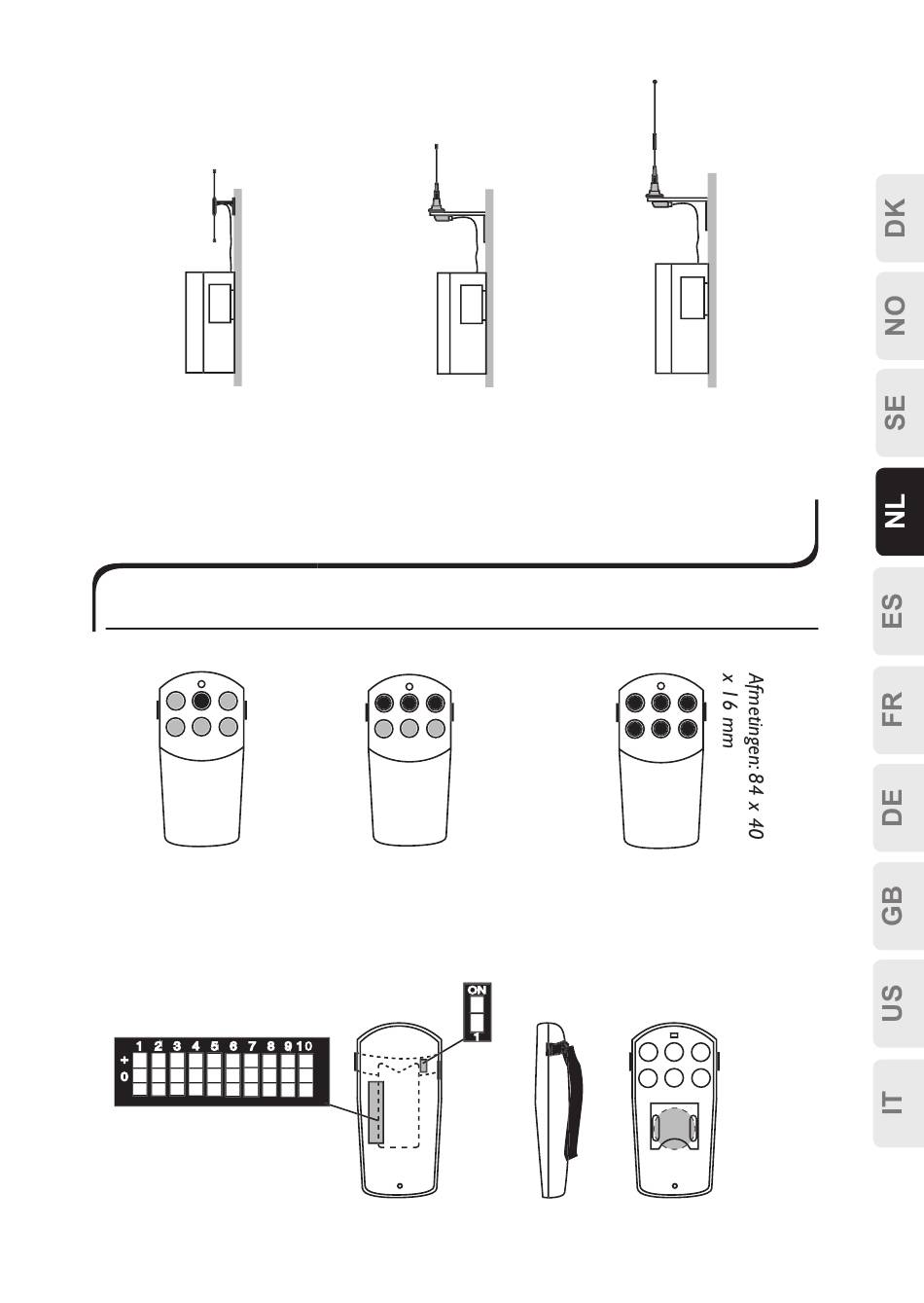 DK
NO
SE
NL
ES
FR
DE
GB
US
IT

Afmetingen: 84 x 40 x 16 mm

ON
1

1 2 3 4 5 6 7 8 9 10
+
0