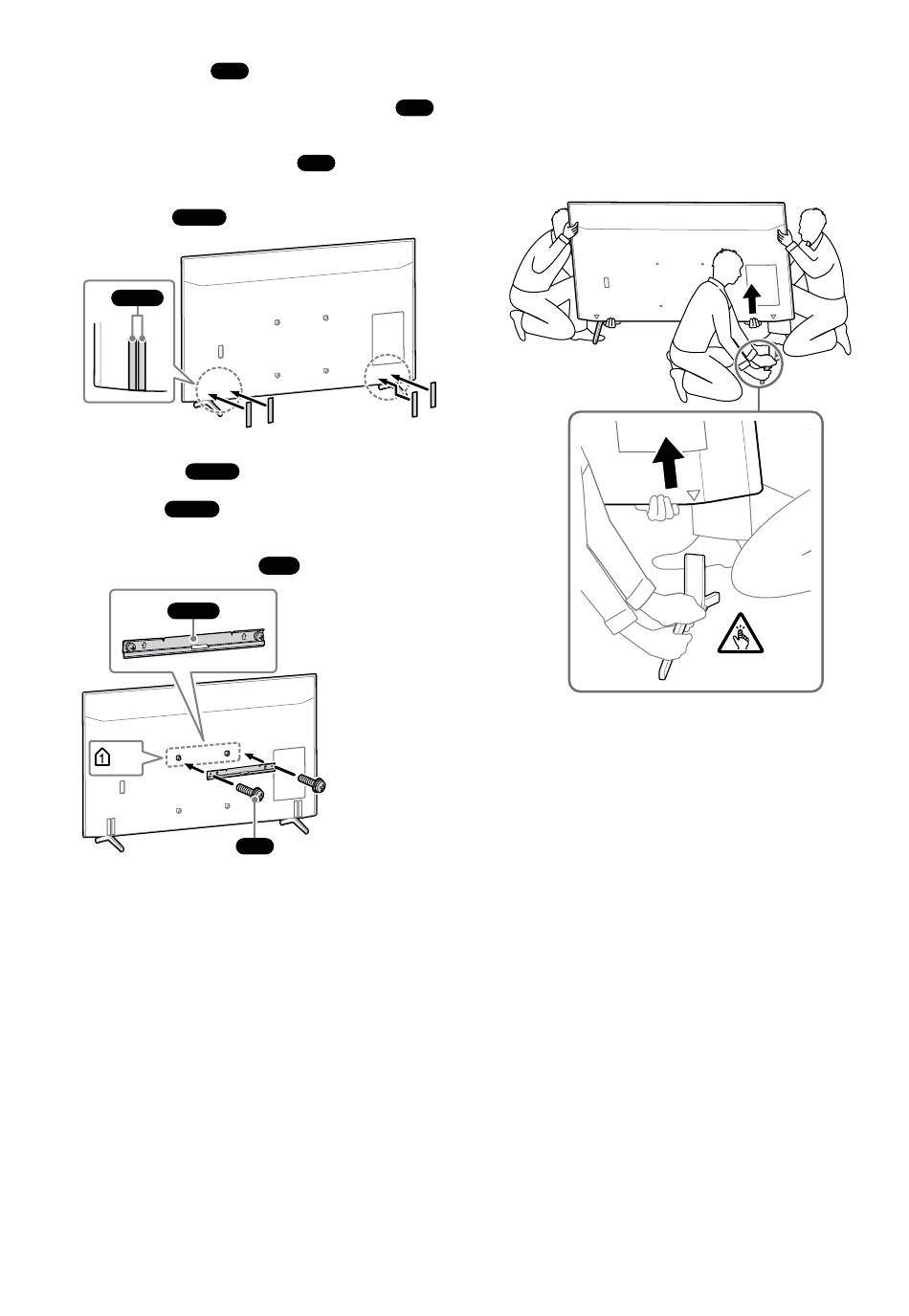 1