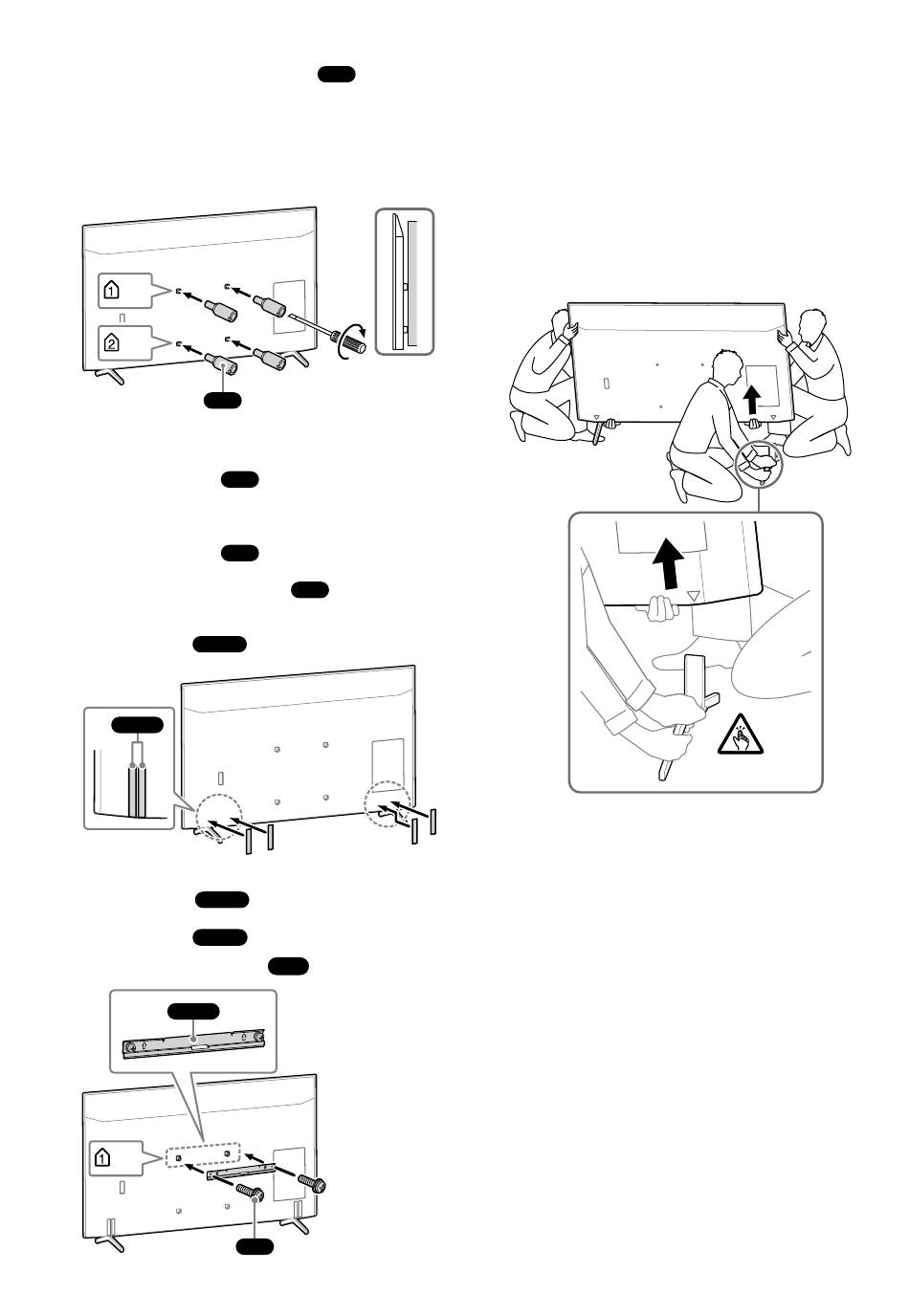 1

2

1