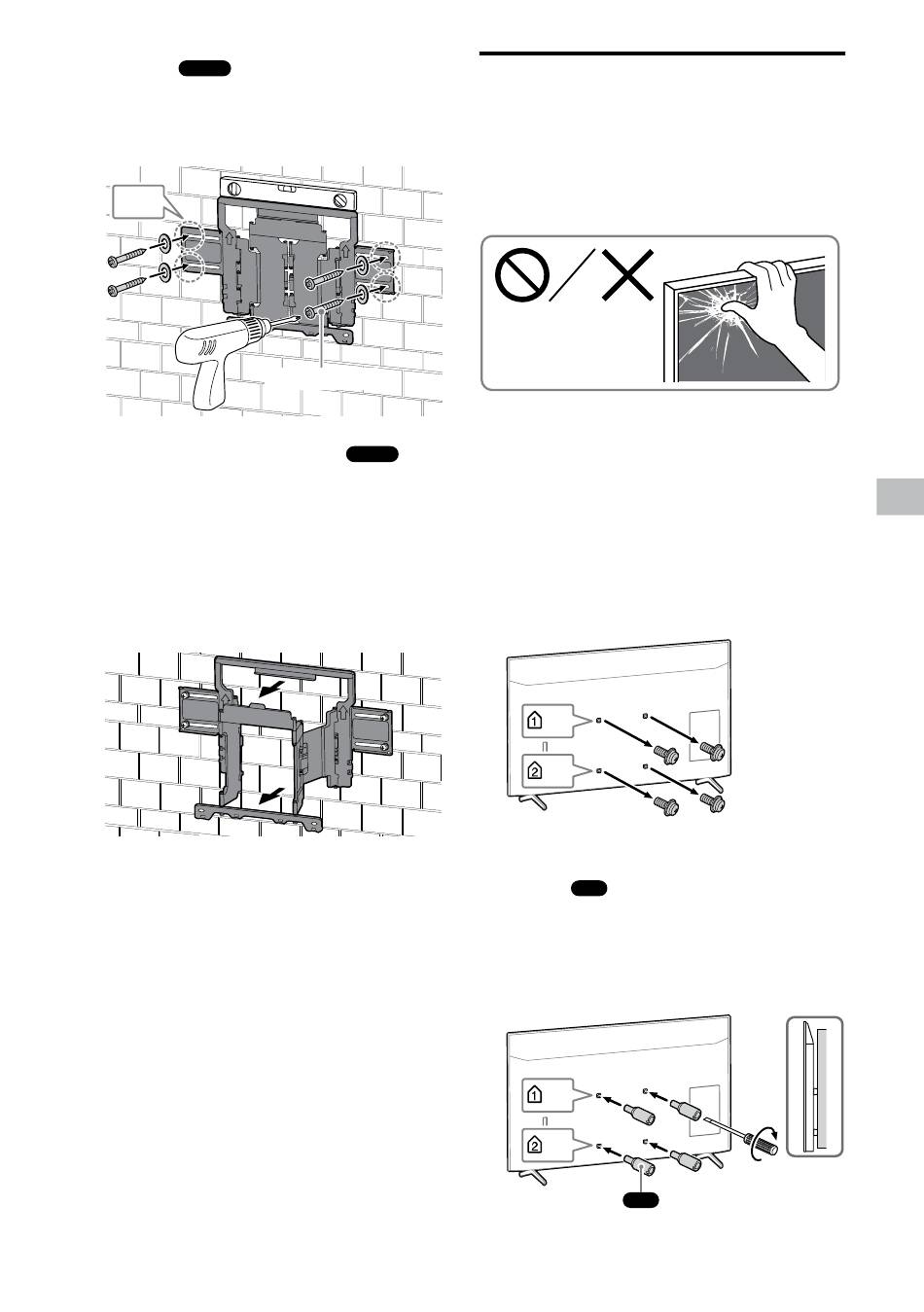 1

2

1

2