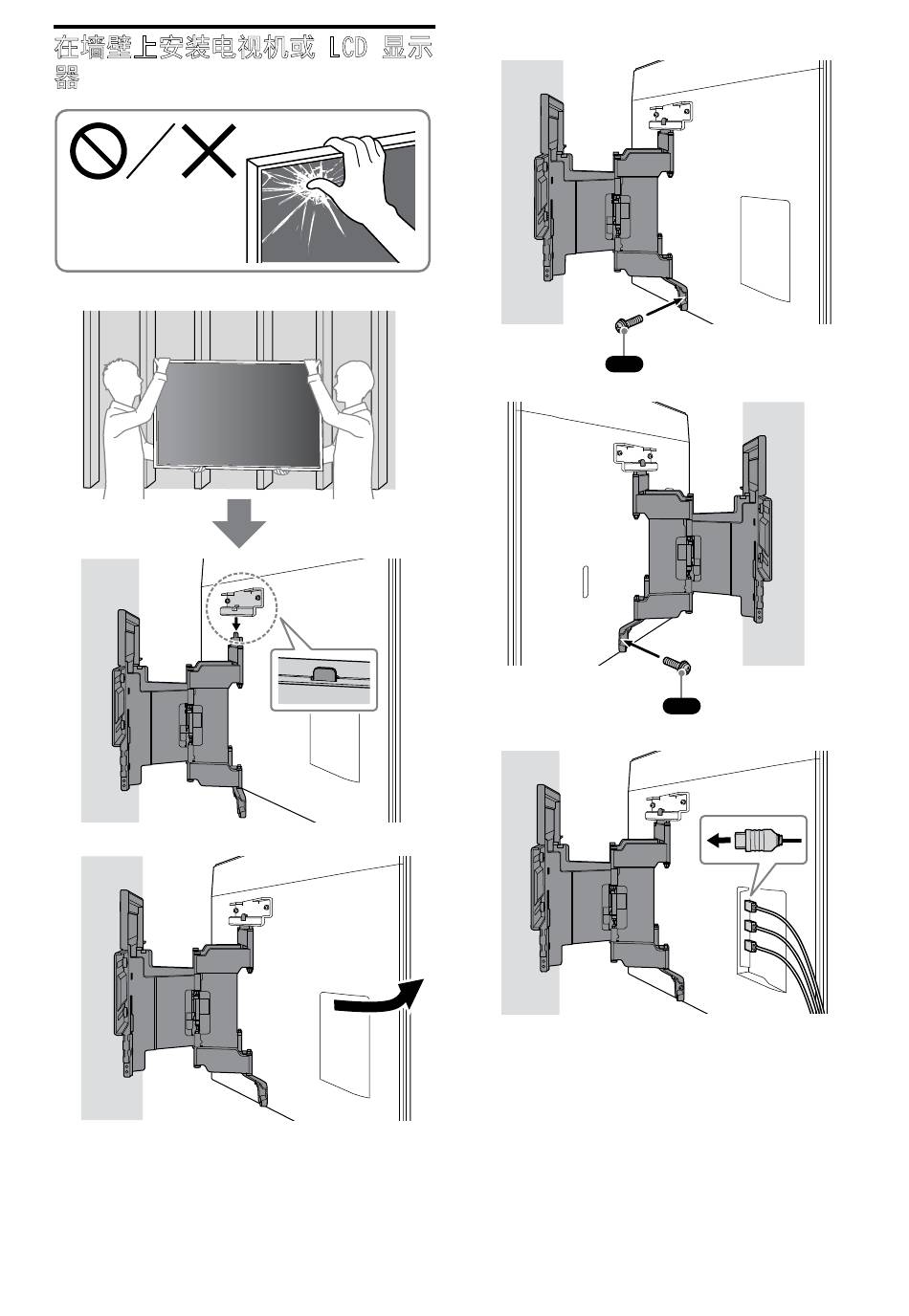 在墙壁上安装电视机或 LCD 显示器